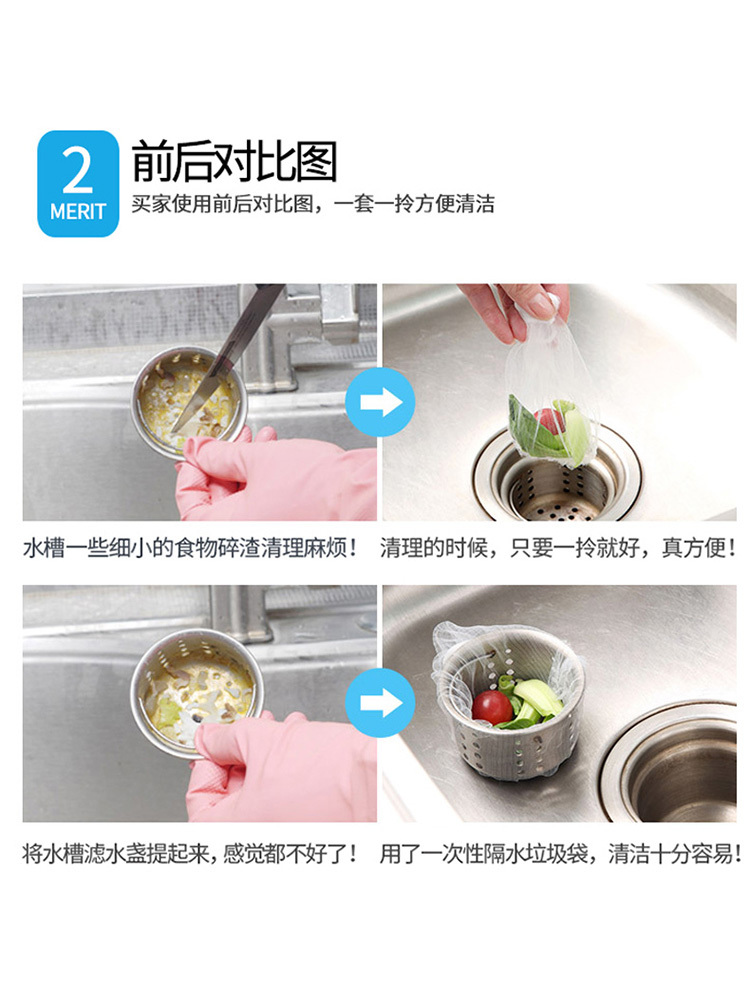 2
MERIT
前后对比图
买家使用前后对比图，一套一拎方便清洁

水槽一些细小的食物碎渣清理麻烦！

清理的时候，只要一拎就好，真方便！

将水槽滤水盏提起来，感觉都不好了！

用了一次性隔水垃圾袋，清洁十分容易！