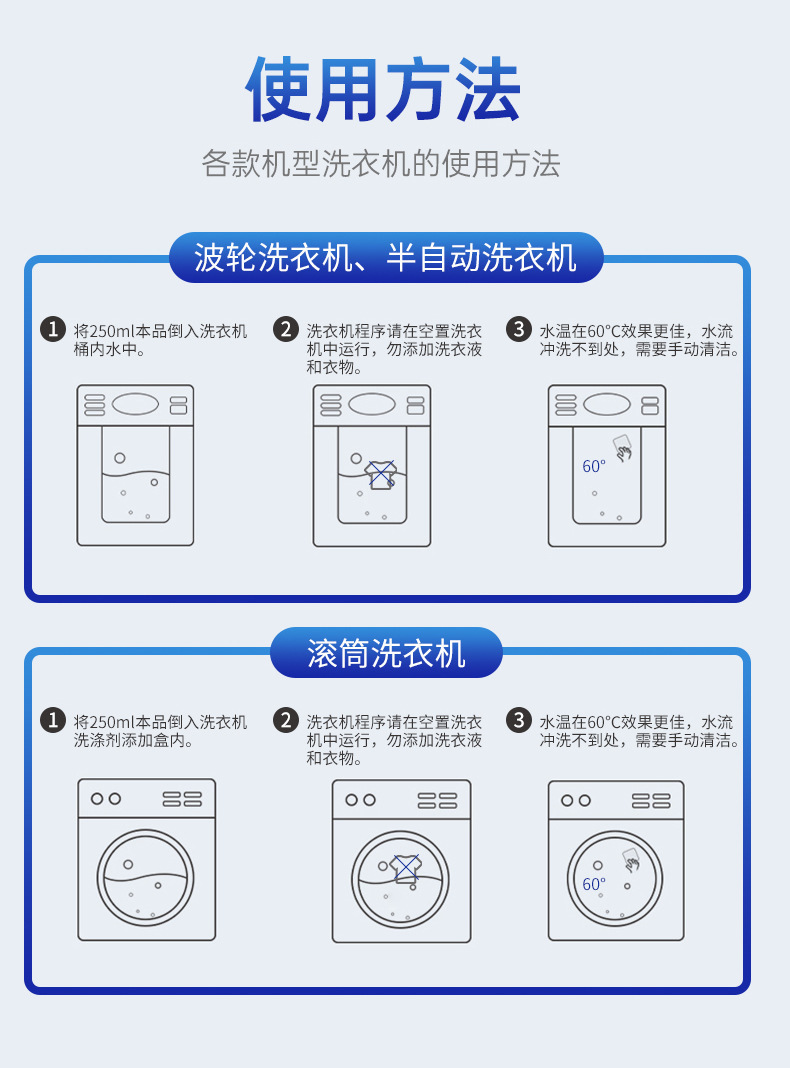 使用方法

各款机型洗衣机的使用方法

波轮洗衣机、半自动洗衣机

1 将250ml本品倒入洗衣机桶内水中。

2 洗衣机程序请在空置洗衣机中运行，勿添加洗衣液和衣物。

3 水温在60°C效果更佳，水流冲洗不到处，需要手动清洁。

60°

滚筒洗衣机

1 将250ml本品倒入洗衣机洗涤剂添加盒内。

2 洗衣机程序请在空置洗衣机中运行，勿添加洗衣液和衣物。

3 水温在60°C效果更佳，水流冲洗不到处，需要手动清洁。

60°