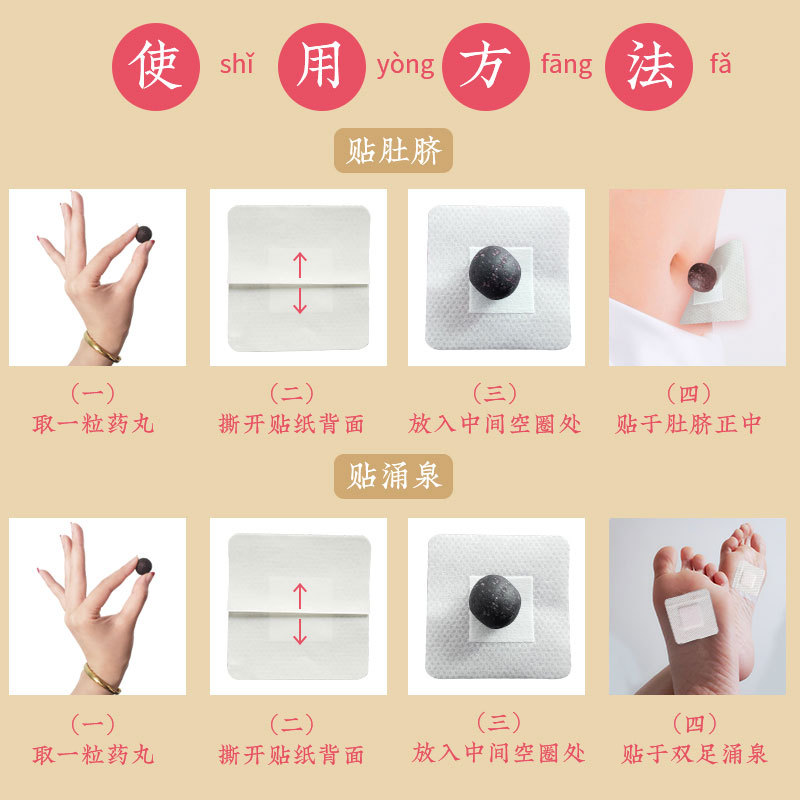 使 shǐ 用 yòng 方 fāng 法 fǎ

贴肚脐

（一）
取一粒药丸

（二）
撕开贴纸背面

（三）
放入中间空圈处

（四）
贴于肚脐正中

贴涌泉

（一）
取一粒药丸

（二）
撕开贴纸背面

（三）
放入中间空圈处

（四）
贴于双足涌泉