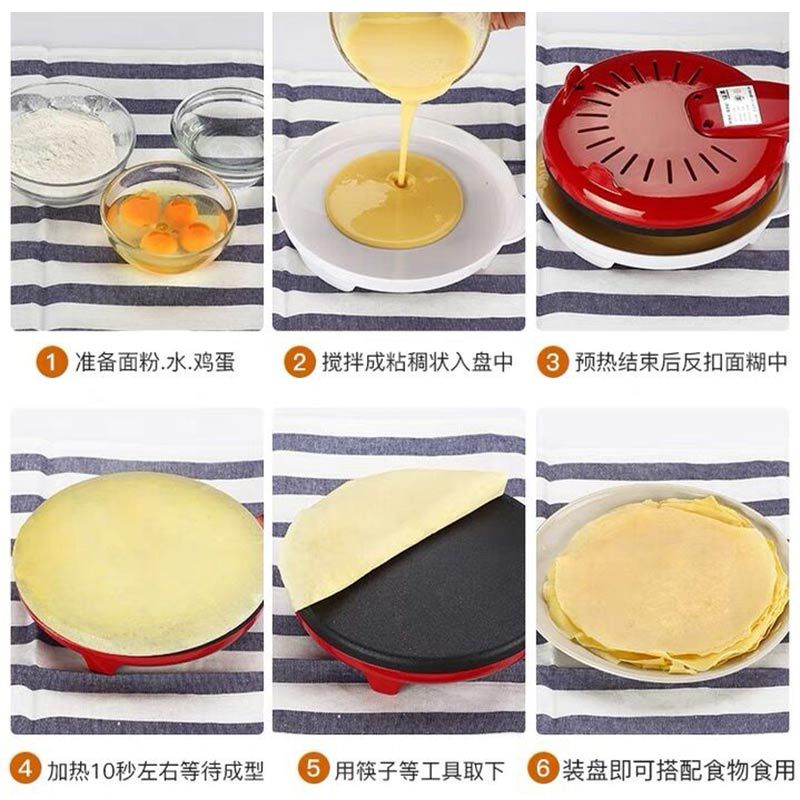 1 准备面粉.水.鸡蛋

2 搅拌成粘稠状入盘中

3 预热结束后反扣面糊中

4 加热10秒左右等待成型

5 用筷子等工具取下

6 装盘即可搭配食物食用