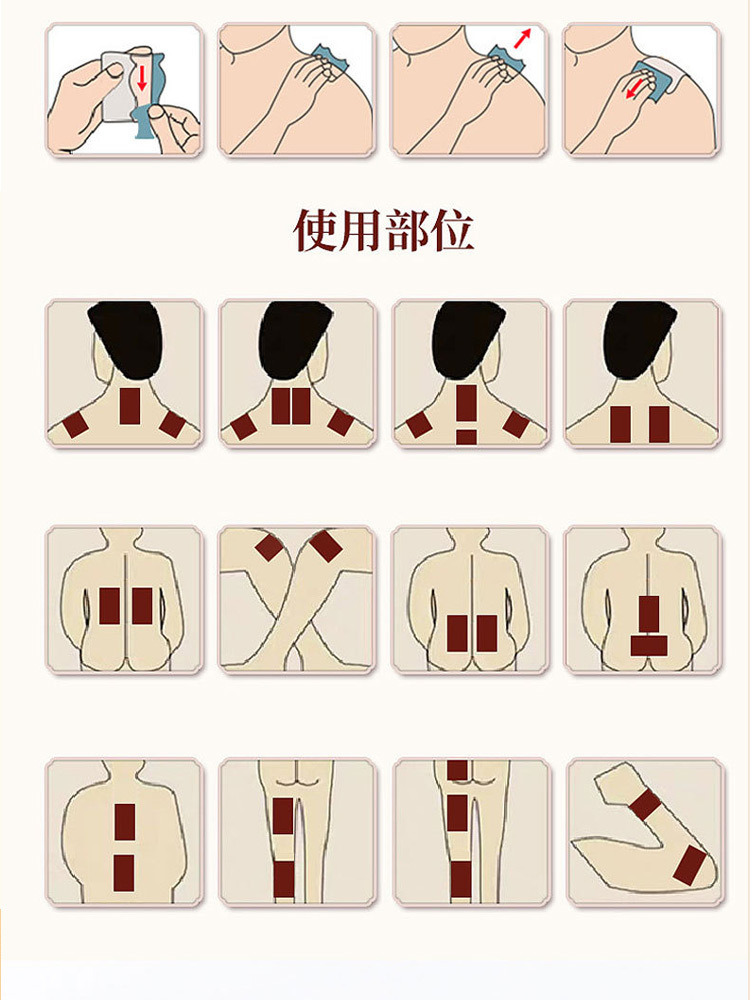 使用部位