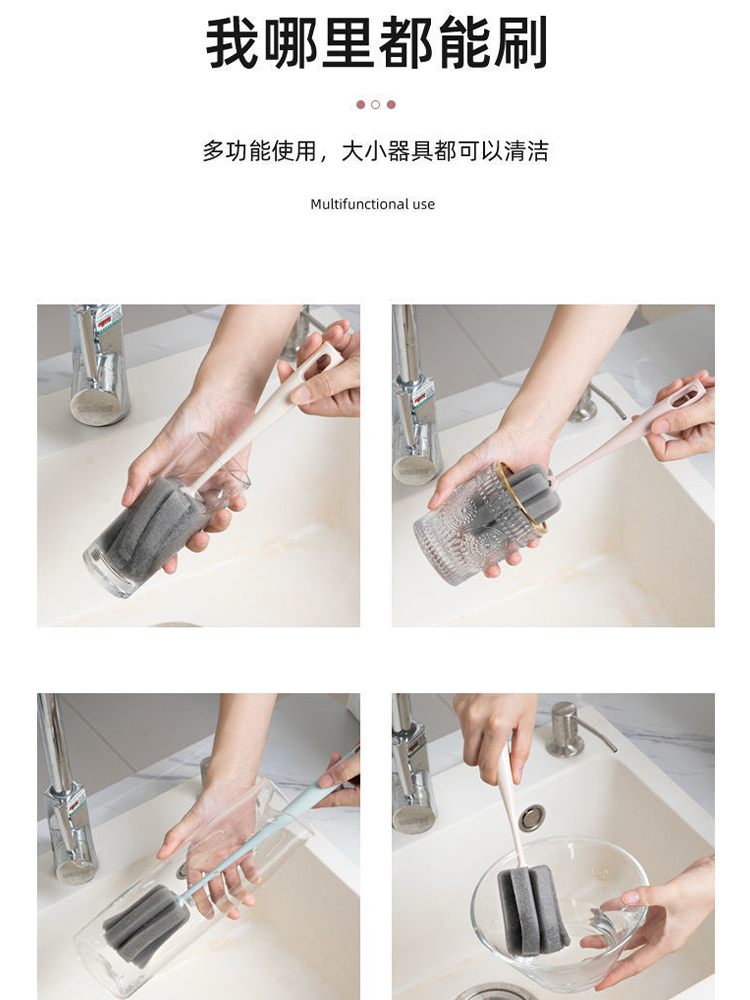 我哪里都能刷

多功能使用，大小器具都可以清洁

Multifunctional use