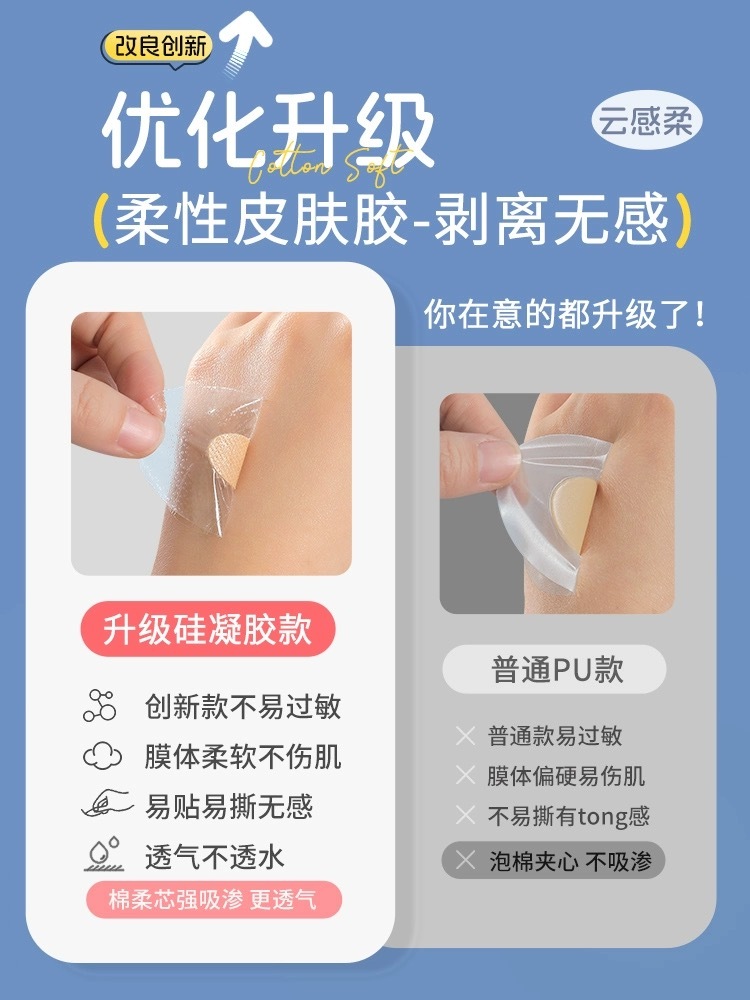 改良创新

优化升级

Cotton Soft

云感柔

(柔性皮肤胶-剥离无感)

你在意的都升级了!

升级硅凝胶款

创新款不易过敏
膜体柔软不伤肌
易贴易撕无感
透气不透水
棉柔芯强吸渗 更透气

普通PU款

普通款易过敏
膜体偏硬易伤肌
不易撕有tong感
泡棉夹心 不吸渗