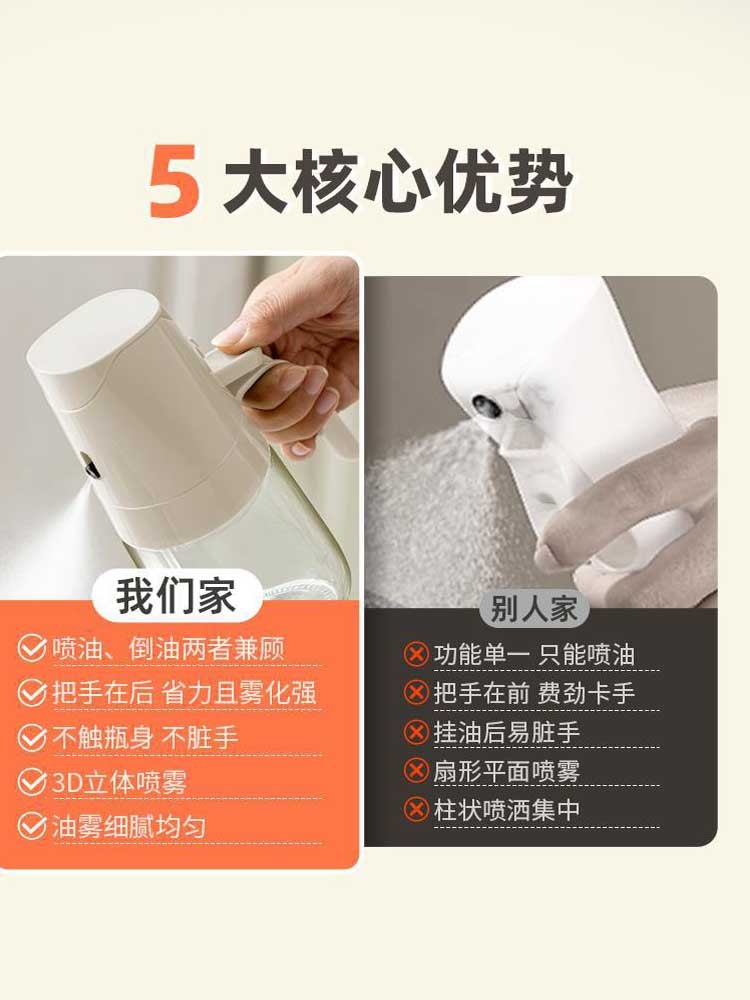 5 大核心优势

我们家

喷油、倒油两者兼顾

把手在后 省力且雾化强

不触瓶身 不脏手

3D立体喷雾

油雾细腻均匀

别人家

功能单一 只能喷油

把手在前 费劲卡手

挂油后易脏手

扇形平面喷雾

柱状喷洒集中