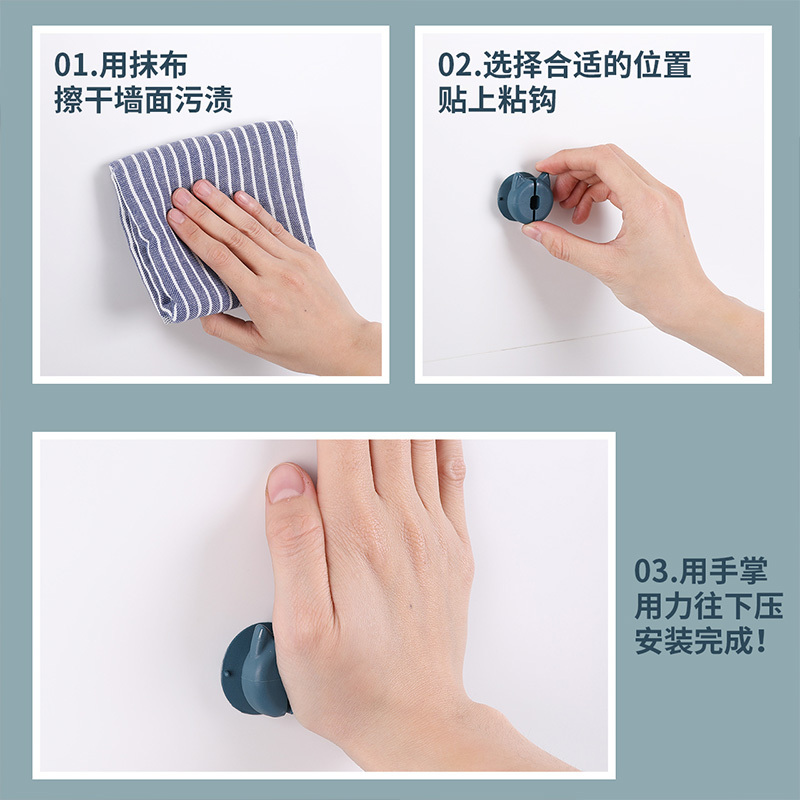 01.用抹布
擦干墙面污渍

02.选择合适的位置
贴上粘钩

03.用手掌
用力往下压
安装完成!