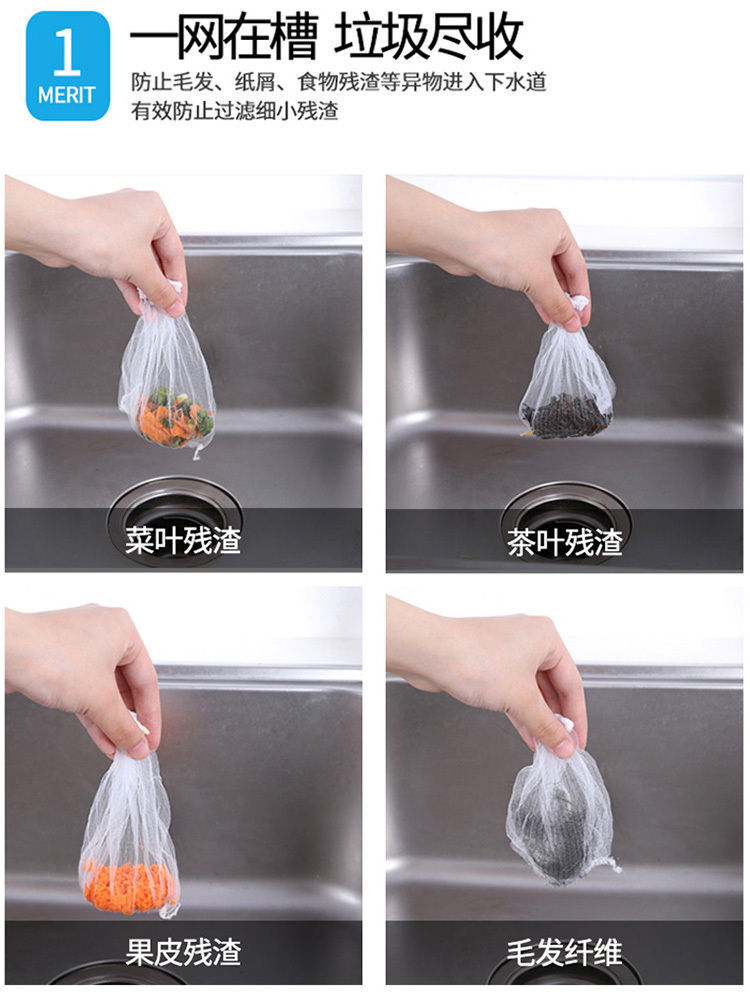 1
MERIT

一网在槽 垃圾尽收

防止毛发、纸屑、食物残渣等异物进入下水道
有效防止过滤细小残渣

菜叶残渣

茶叶残渣

果皮残渣

毛发纤维