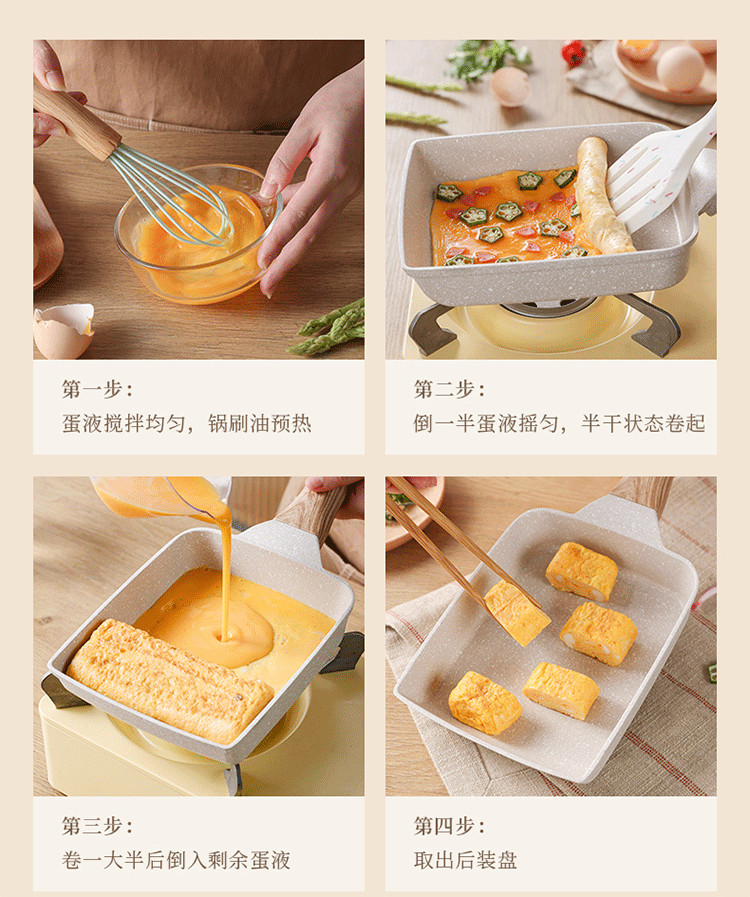 第一步：
蛋液搅拌均匀，锅刷油预热

第二步：
倒一半蛋液摇匀，半干状态卷起

第三步：
卷一大半后倒入剩余蛋液

第四步：
取出后装盘