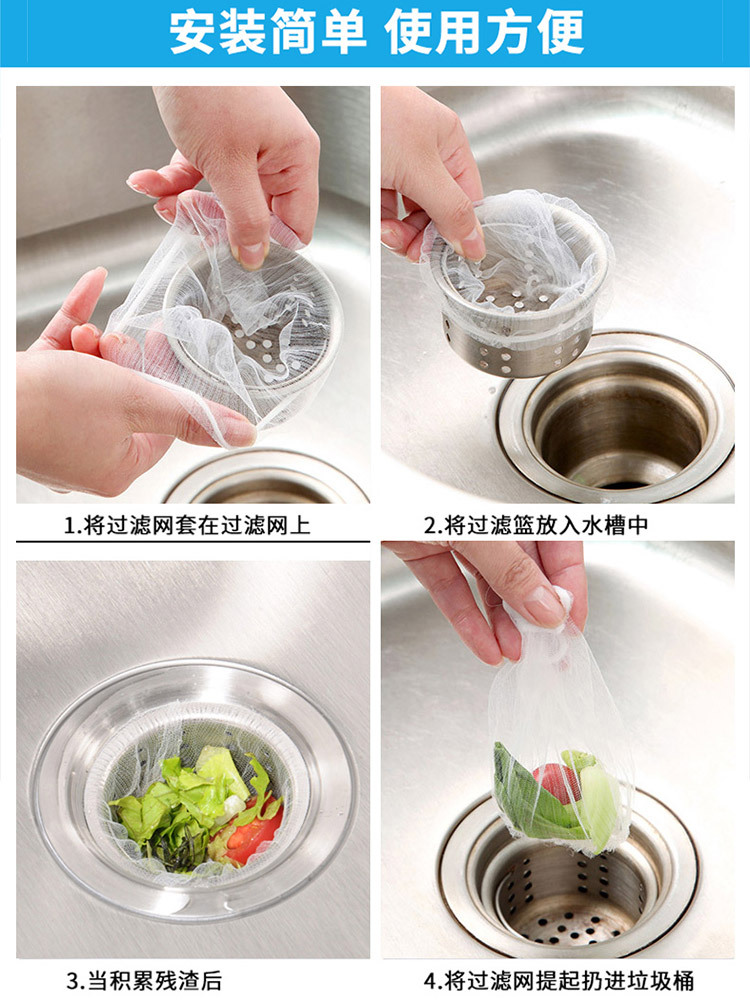 安装简单 使用方便

1.将过滤网套在过滤网上

2.将过滤篮放入水槽中

3.当积累残渣后

4.将过滤网提起扔进垃圾桶