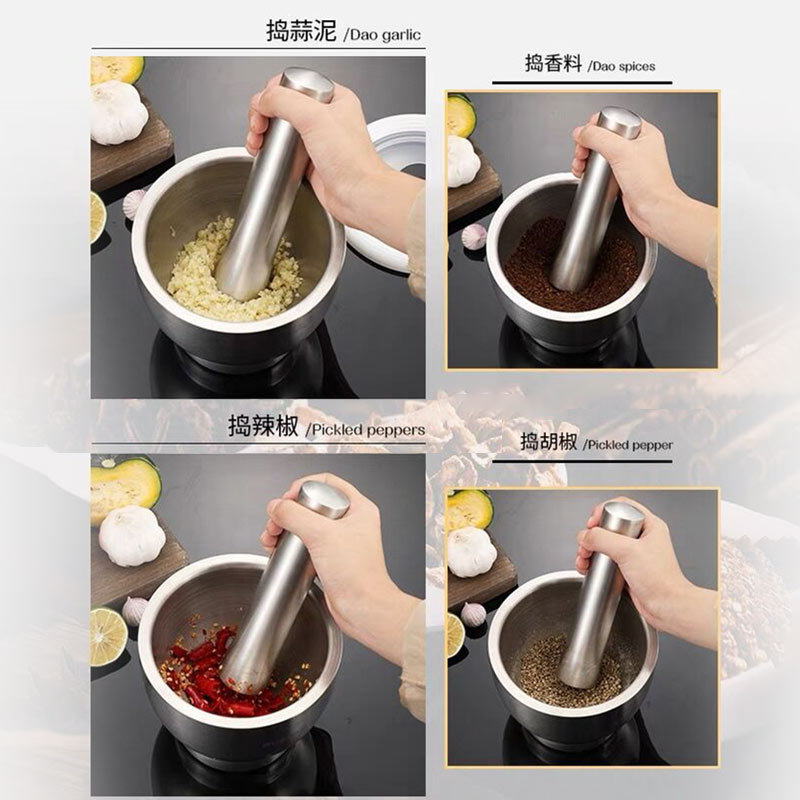 捣蒜泥 /Dao garlic

捣香料 /Dao spices

捣辣椒 /Pickled peppers

捣胡椒 /Pickled pepper