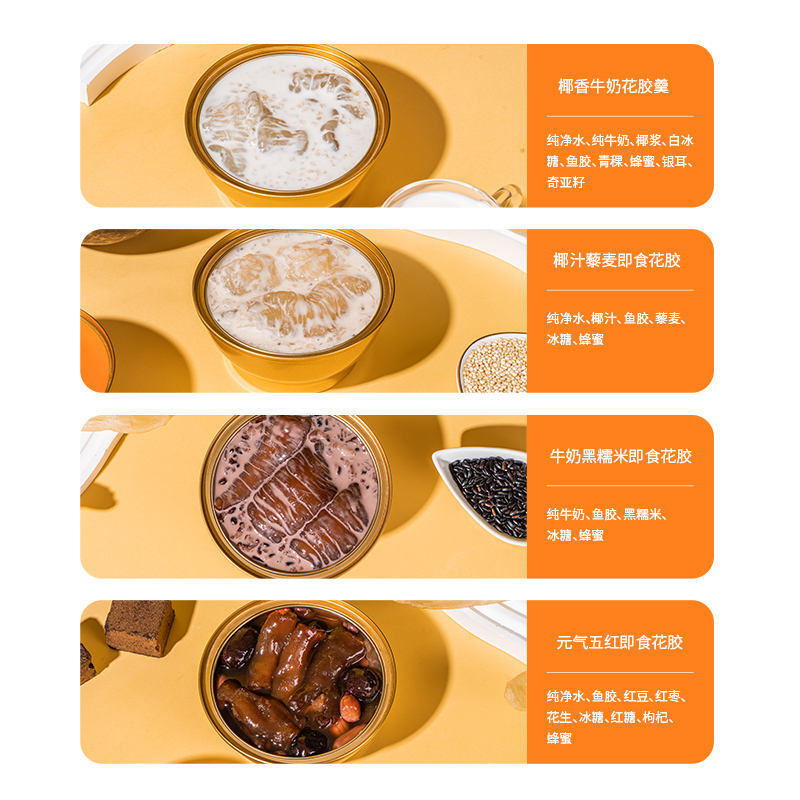 椰香牛奶花胶羹

纯净水、纯牛奶、椰浆、白冰糖、鱼胶、青稞、蜂蜜、银耳、奇亚籽

椰汁藜麦即食花胶

纯净水、椰汁、鱼胶、藜麦、冰糖、蜂蜜

牛奶黑糯米即食花胶

纯牛奶、鱼胶、黑糯米、冰糖、蜂蜜

元气五红即食花胶

纯净水、鱼胶、红豆、红枣、花生、冰糖、红糖、枸杞、蜂蜜