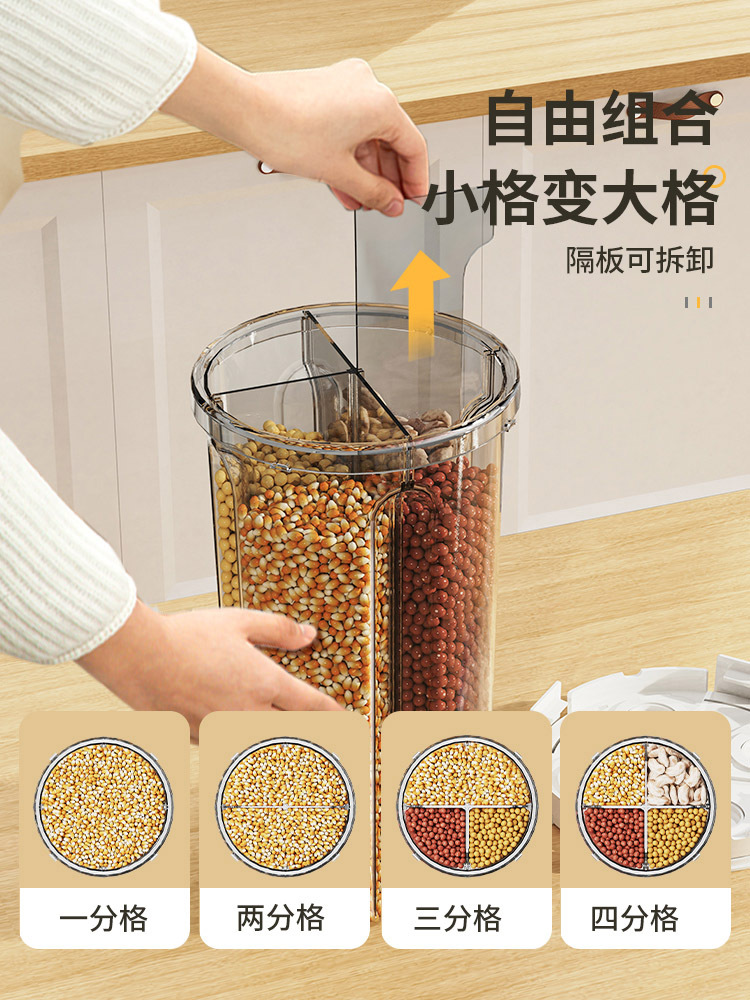 自由组合
小格变大格
隔板可拆卸

一分格
两分格
三分格
四分格