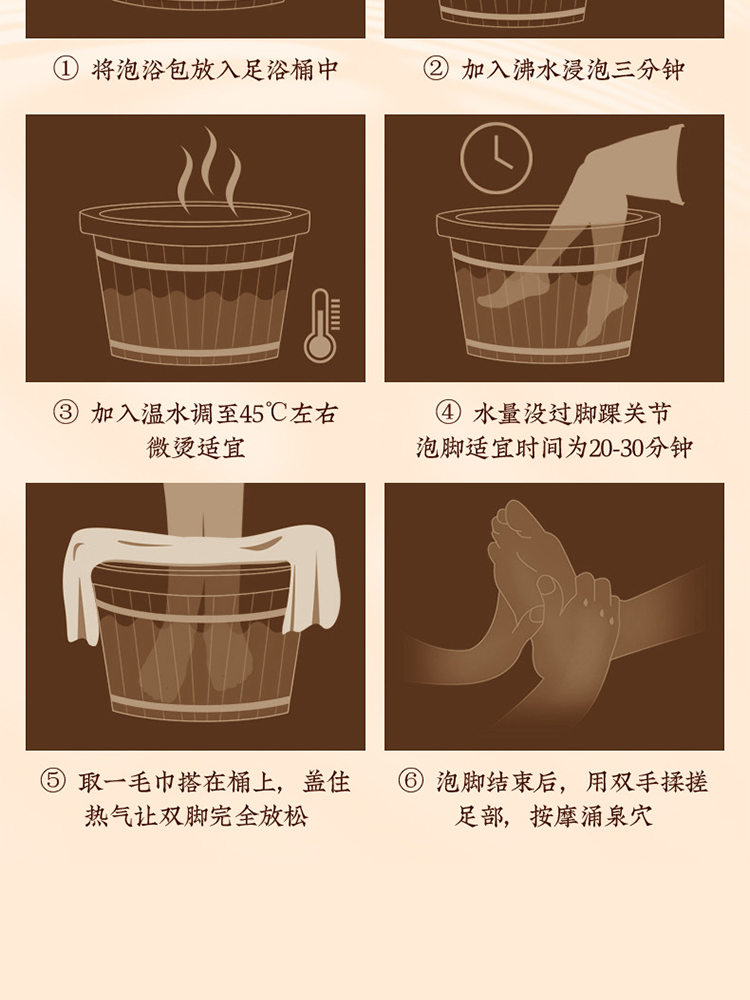 ① 将泡浴包放入足浴桶中

② 加入沸水浸泡三分钟

③ 加入温水调至45℃左右
微烫适宜

④ 水量没过脚踝关节
泡脚适宜时间为20-30分钟

⑤ 取一毛巾搭在桶上，盖住
热气让双脚完全放松

⑥ 泡脚结束后，用双手揉搓
足部，按摩涌泉穴