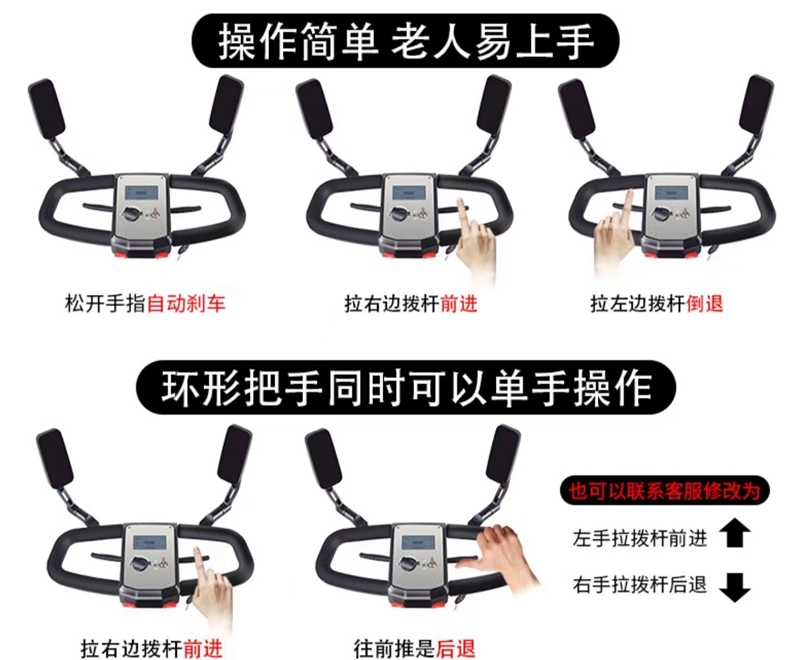 操作简单 老人易上手

松开手指自动刹车

拉右边拨杆前进

拉左边拨杆倒退

环形把手同时可以单手操作

拉右边拨杆前进

往前推是后退

也可以联系客服修改为

左手拉拨杆前进

右手拉拨杆后退