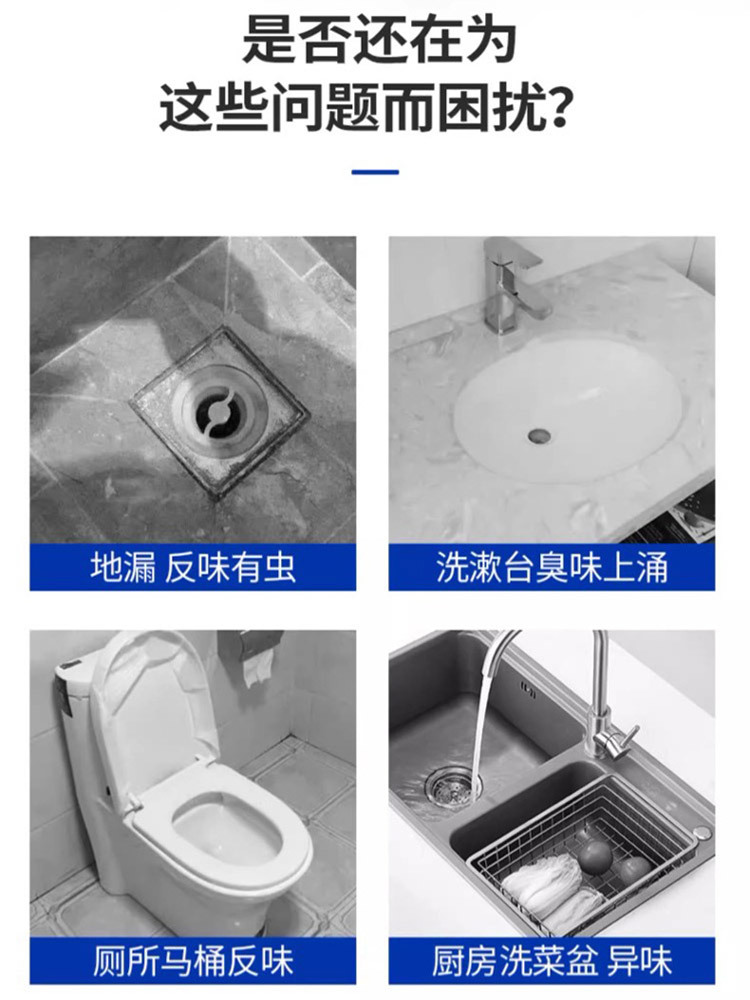 是否还在为
这些问题而困扰?

地漏 反味有虫

洗漱台臭味上涌

厕所马桶反味

厨房洗菜盆 异味