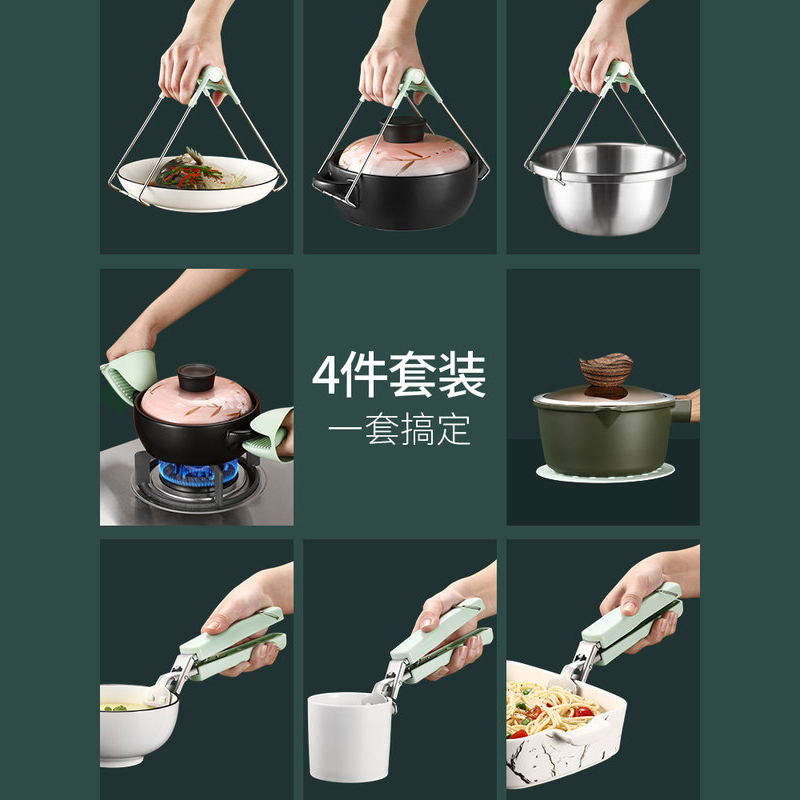 4件套装
一套搞定