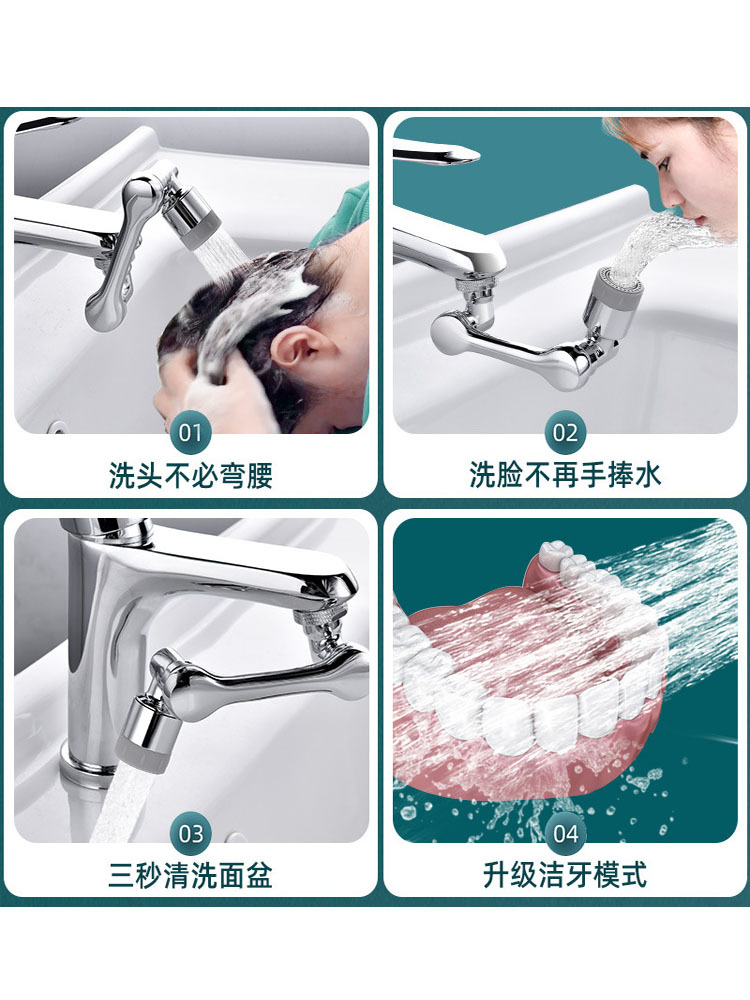 01
洗头不必弯腰

02
洗脸不再手捧水

03
三秒清洗面盆

04
升级洁牙模式