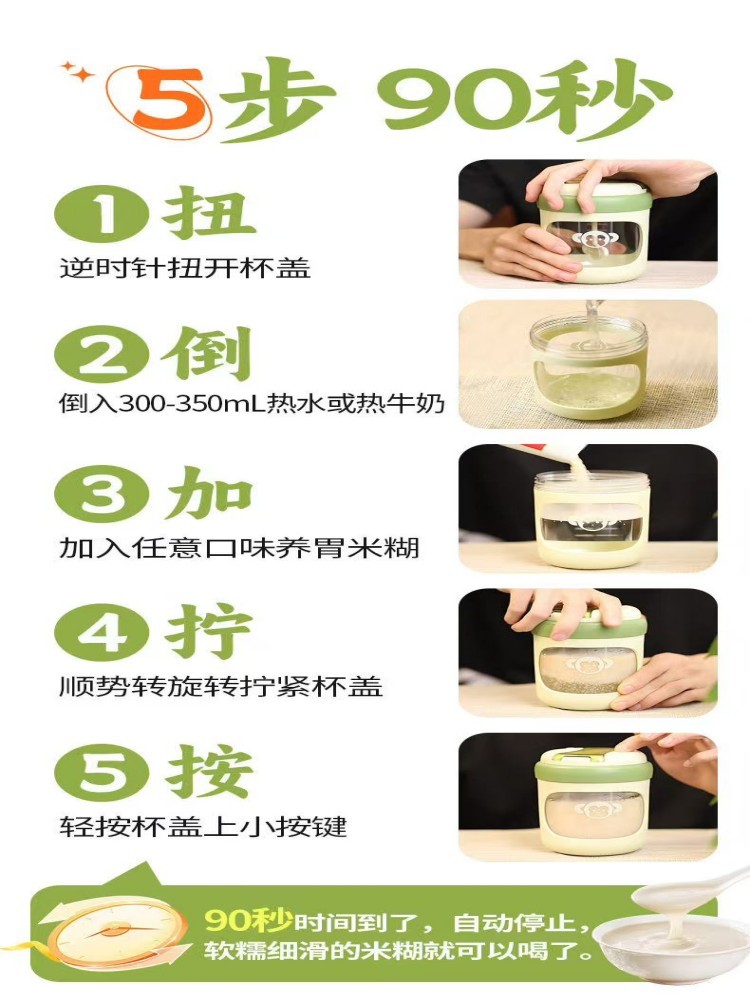 5步 90秒

1 扭
逆时针扭开杯盖

2 倒
倒入300-350mL热水或热牛奶

3 加
加入任意口味养胃米糊

4 拧
顺势转旋转拧紧杯盖

5 按
轻按杯盖上小按键

90秒时间到了，自动停止，软糯细滑的米糊就可以喝了。