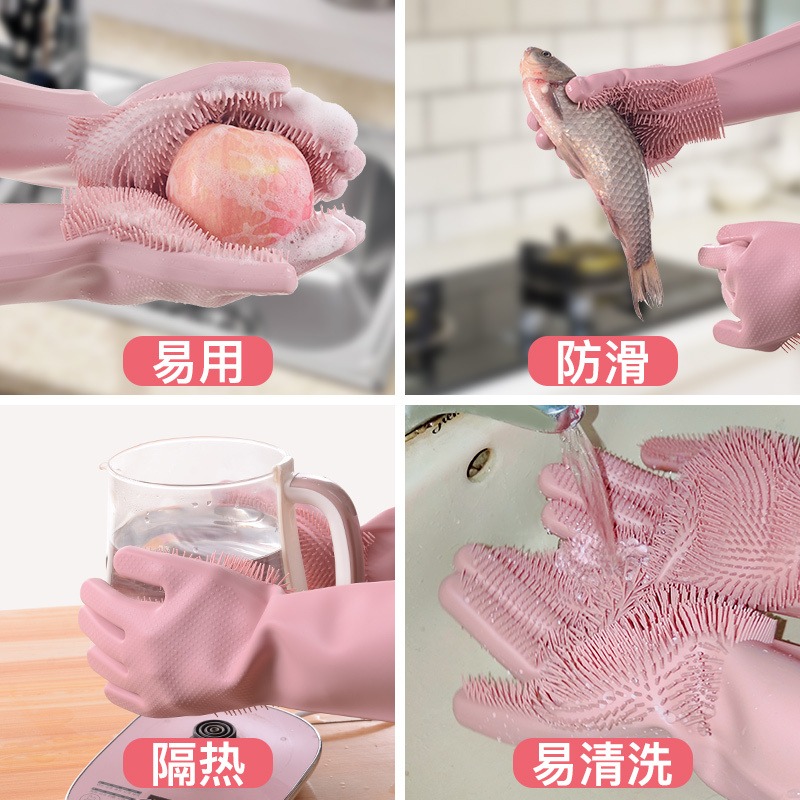 易用

防滑

隔热

易清洗