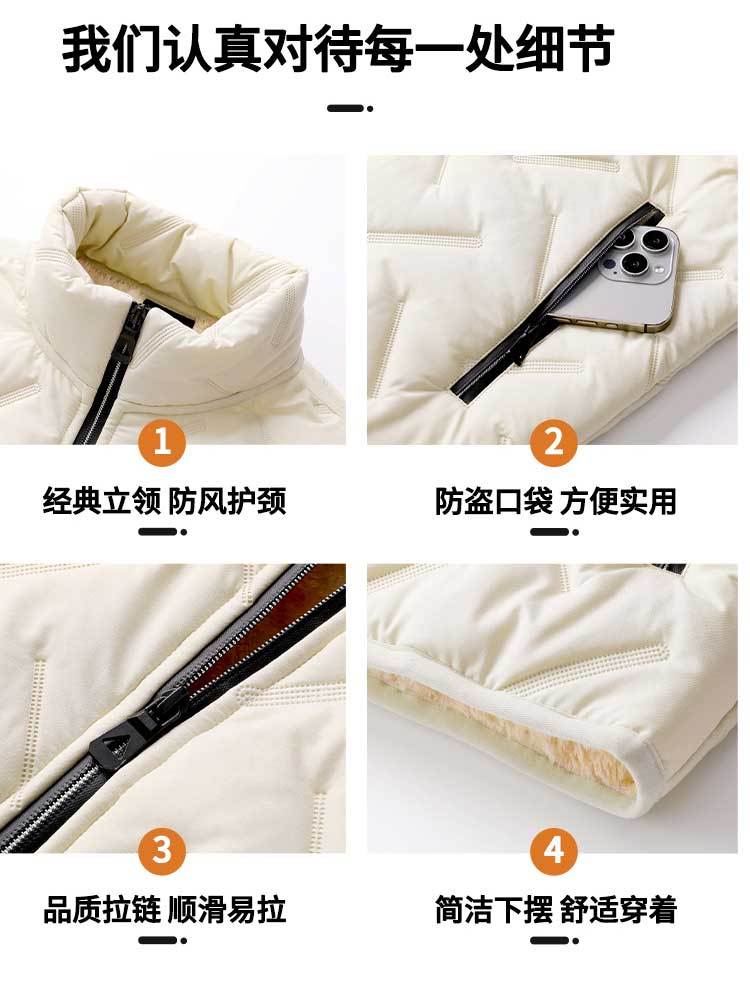 我们认真对待每一处细节

1
经典立领 防风护颈

2
防盗口袋 方便实用

3
品质拉链 顺滑易拉

4
简洁下摆 舒适穿着