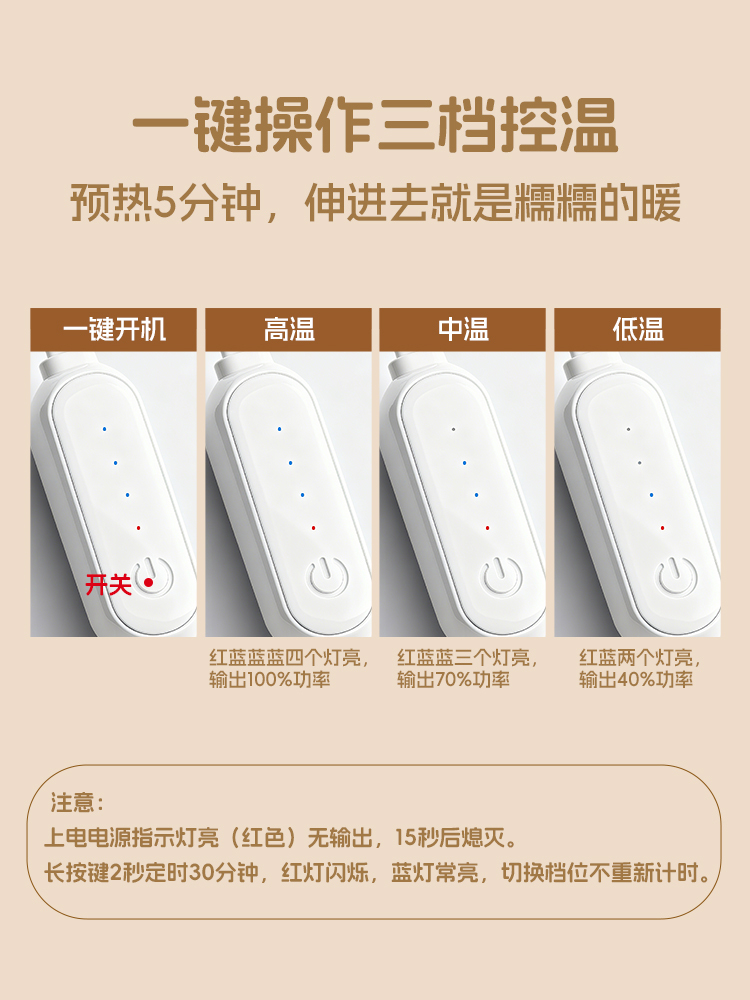 一键操作三档控温

预热5分钟，伸进去就是糯糯的暖

一键开机

开关

高温

红蓝蓝蓝四个灯亮，输出100%功率

中温

红蓝蓝三个灯亮，输出70%功率

低温

红蓝两个灯亮，输出40%功率

注意：

上电电源指示灯亮（红色）无输出，15秒后熄灭。

长按键2秒定时30分钟，红灯闪烁，蓝灯常亮，切换档位不重新计时。