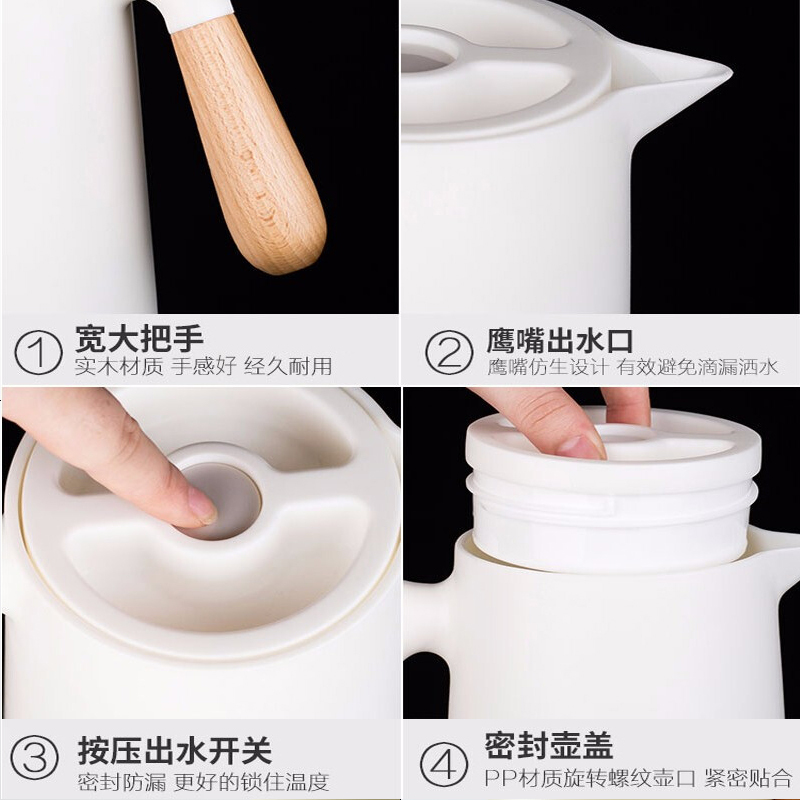 ① 宽大把手
实木材质 手感好 经久耐用

② 鹰嘴出水口
鹰嘴仿生设计 有效避免滴漏洒水

③ 按压出水开关
密封防漏 更好的锁住温度

④ 密封壶盖
PP材质旋转螺纹壶口 紧密贴合