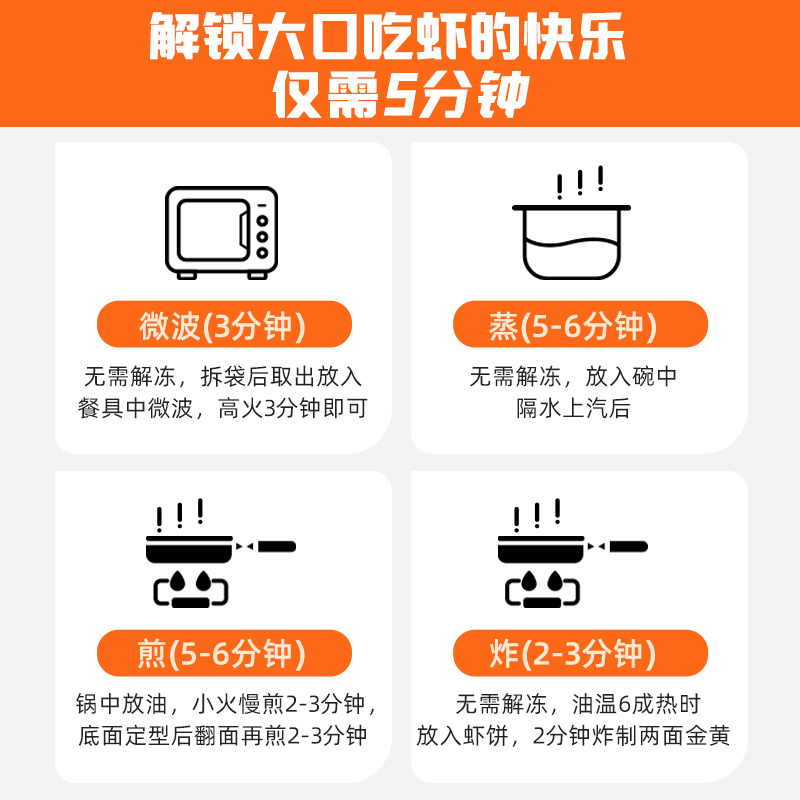 解锁大口吃虾的快乐
仅需5分钟

微波(3分钟)
无需解冻，拆袋后取出放入餐具中微波，高火3分钟即可

蒸(5-6分钟)
无需解冻，放入碗中隔水上汽后

煎(5-6分钟)
锅中放油，小火慢煎2-3分钟，底面定型后翻面再煎2-3分钟

炸(2-3分钟)
无需解冻，油温6成热时放入虾饼，2分钟炸制两面金黄