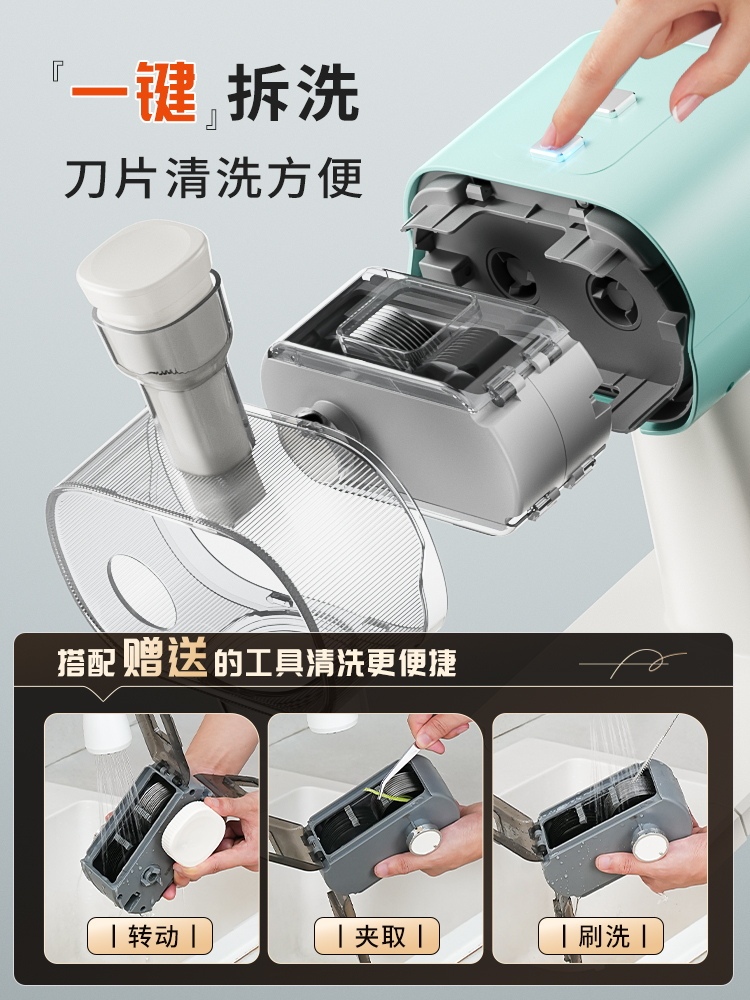 『一键』拆洗

刀片清洗方便

搭配赠送的工具清洗更便捷

| 转动 |

| 夹取 |

| 刷洗 |