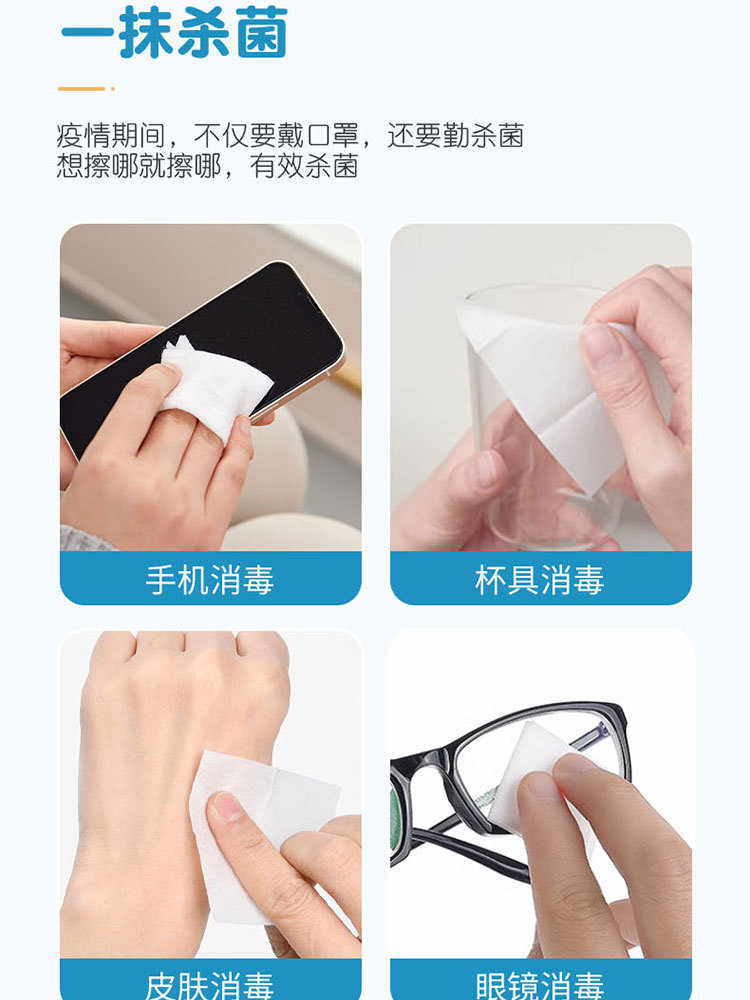 一抹杀菌

疫情期间，不仅要戴口罩，还要勤杀菌
想擦哪就擦哪，有效杀菌

手机消毒

杯具消毒

皮肤消毒

眼镜消毒