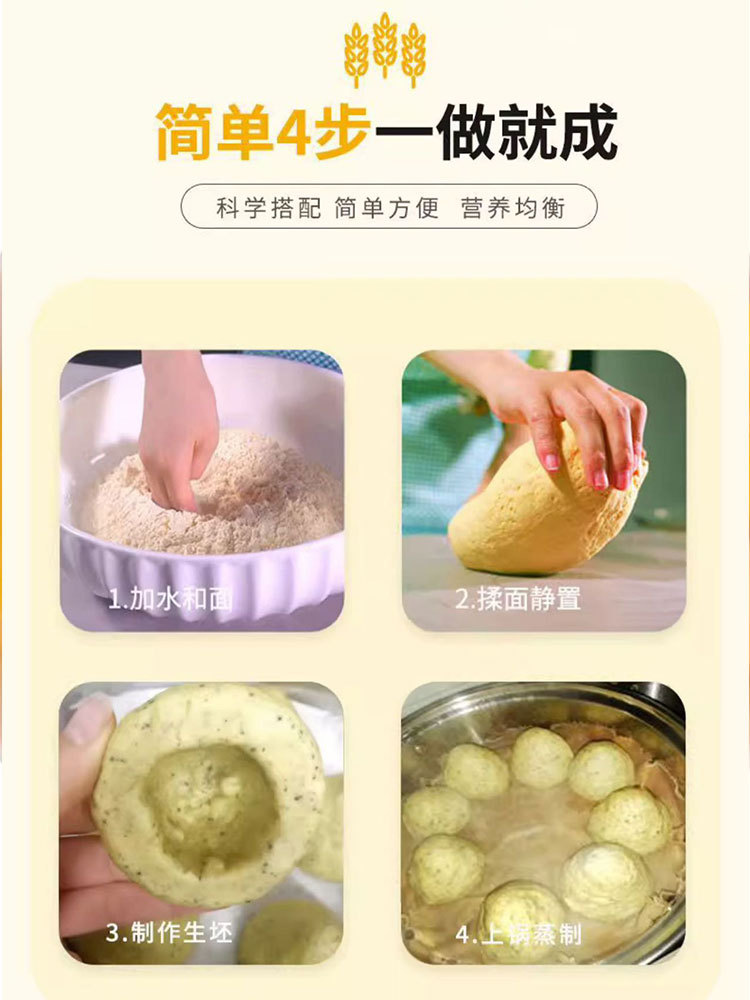 简单4步一做就成

科学搭配 简单方便 营养均衡

1.加水和面

2.揉面静置

3.制作生坯

4.上锅蒸制