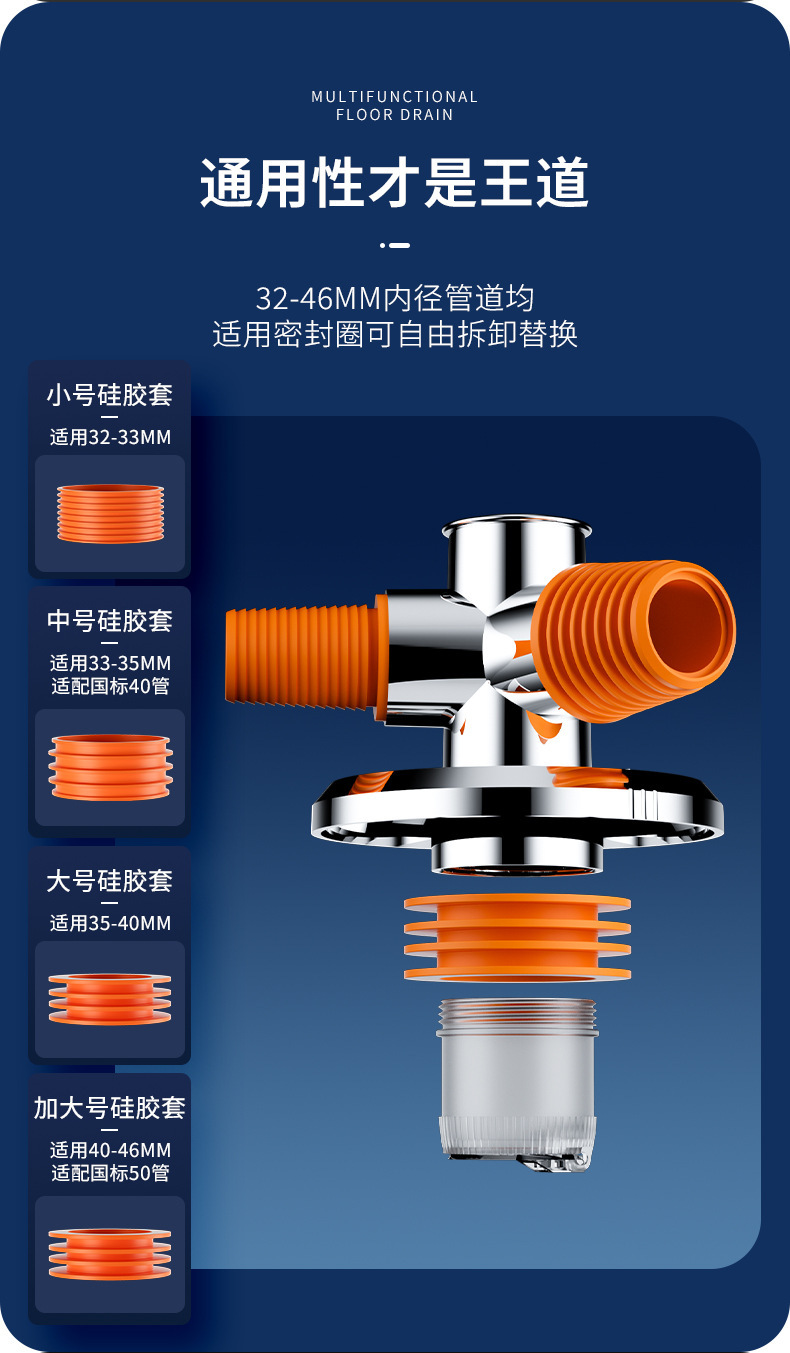 MULTIFUNCTIONAL
FLOOR DRAIN

通用性才是王道

32-46MM内径管道均
适用密封圈可自由拆卸替换

小号硅胶套
适用32-33MM

中号硅胶套
适用33-35MM
适配国标40管

大号硅胶套
适用35-40MM

加大号硅胶套
适用40-46MM
适配国标50管