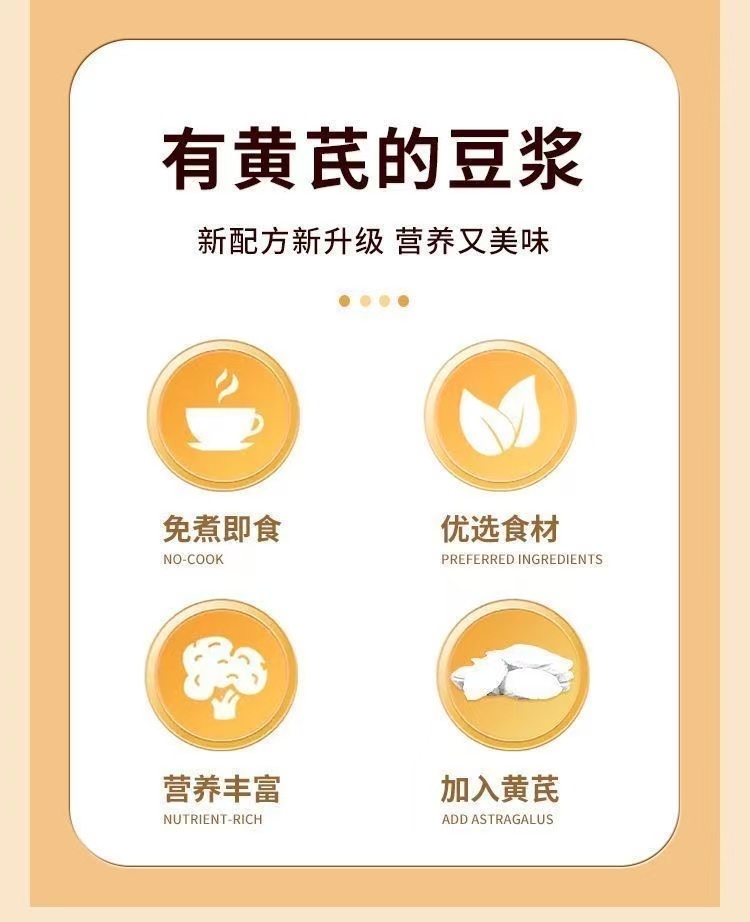 有黄芪的豆浆

新配方新升级 营养又美味

免煮即食
NO-COOK

优选食材
PREFERRED INGREDIENTS

营养丰富
NUTRIENT-RICH

加入黄芪
ADD ASTRAGALUS