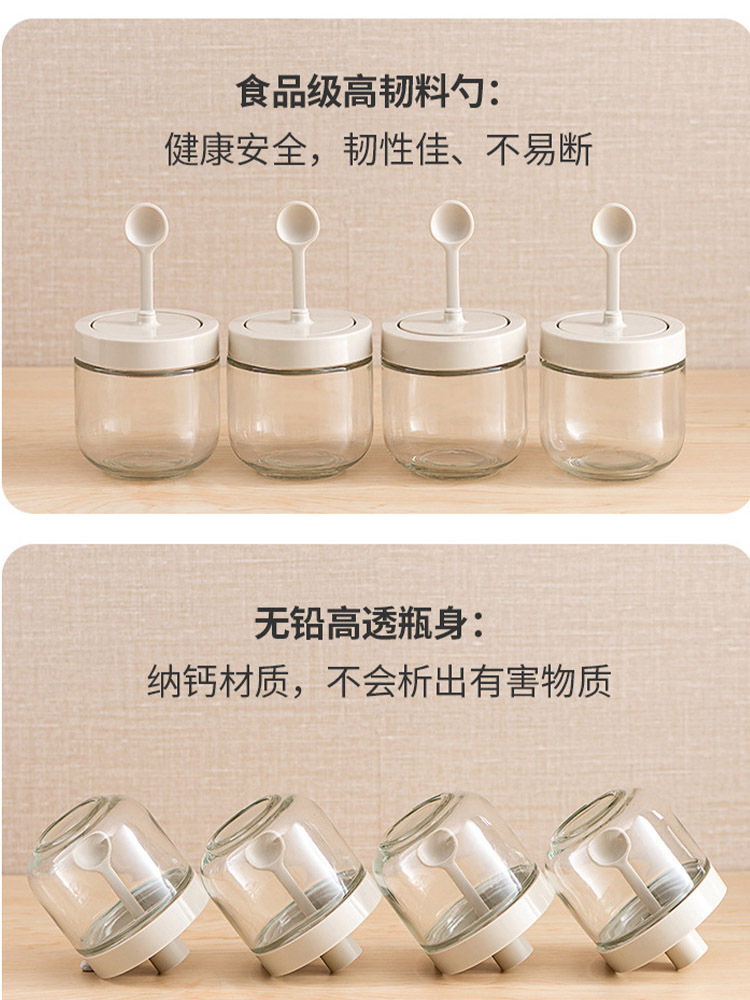 食品级高韧料勺：
健康安全，韧性佳、不易断

无铅高透瓶身：
纳钙材质，不会析出有害物质