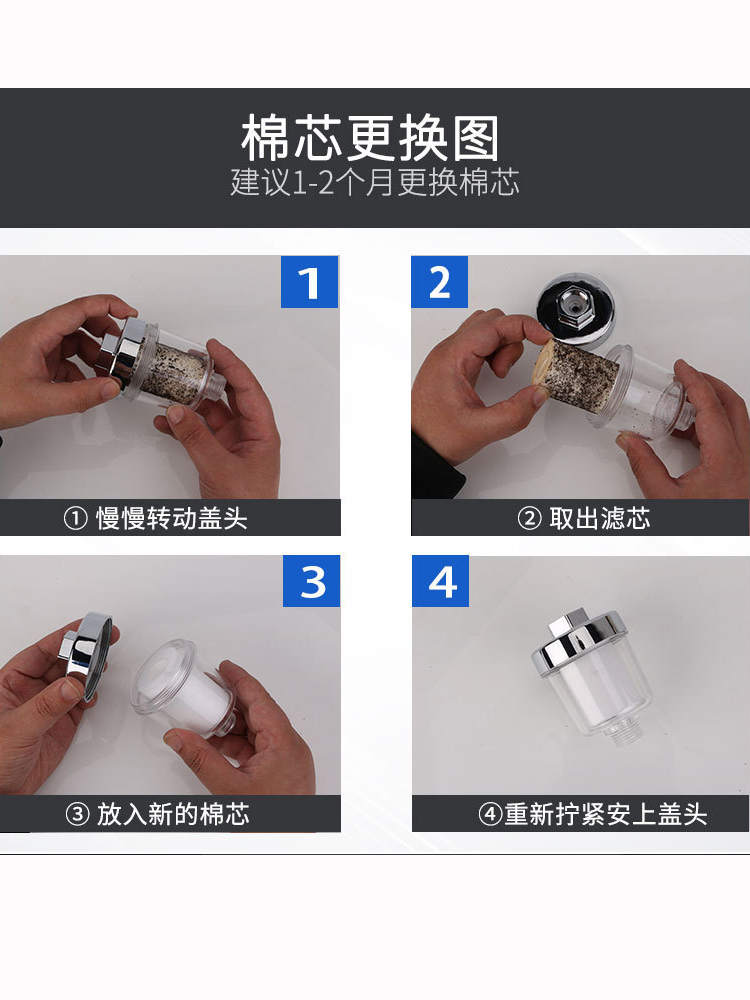 棉芯更换图
建议1-2个月更换棉芯

1
① 慢慢转动盖头

2
② 取出滤芯

3
③ 放入新的棉芯

4
④重新拧紧安上盖头