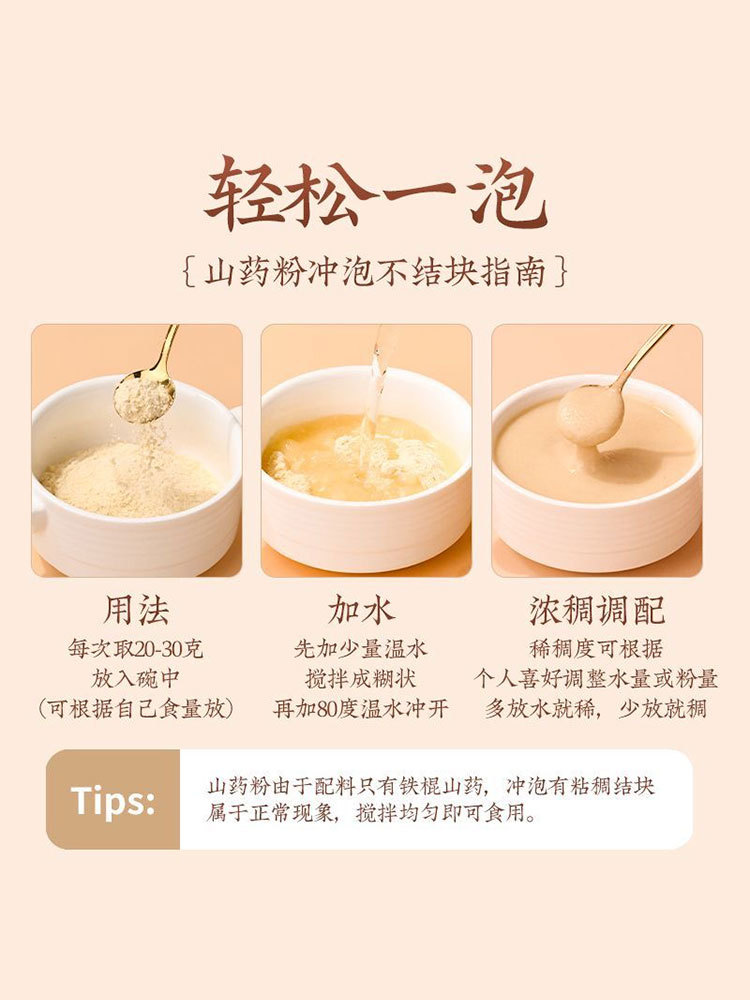 轻松一泡

{山药粉冲泡不结块指南}

用法
每次取20-30克
放入碗中
(可根据自己食量放)

加水
先加少量温水
搅拌成糊状
再加80度温水冲开

浓稠调配
稀稠度可根据
个人喜好调整水量或粉量
多放水就稀，少放就稠

Tips:
山药粉由于配料只有铁棍山药，冲泡有粘稠结块属于正常现象，搅拌均匀即可食用。