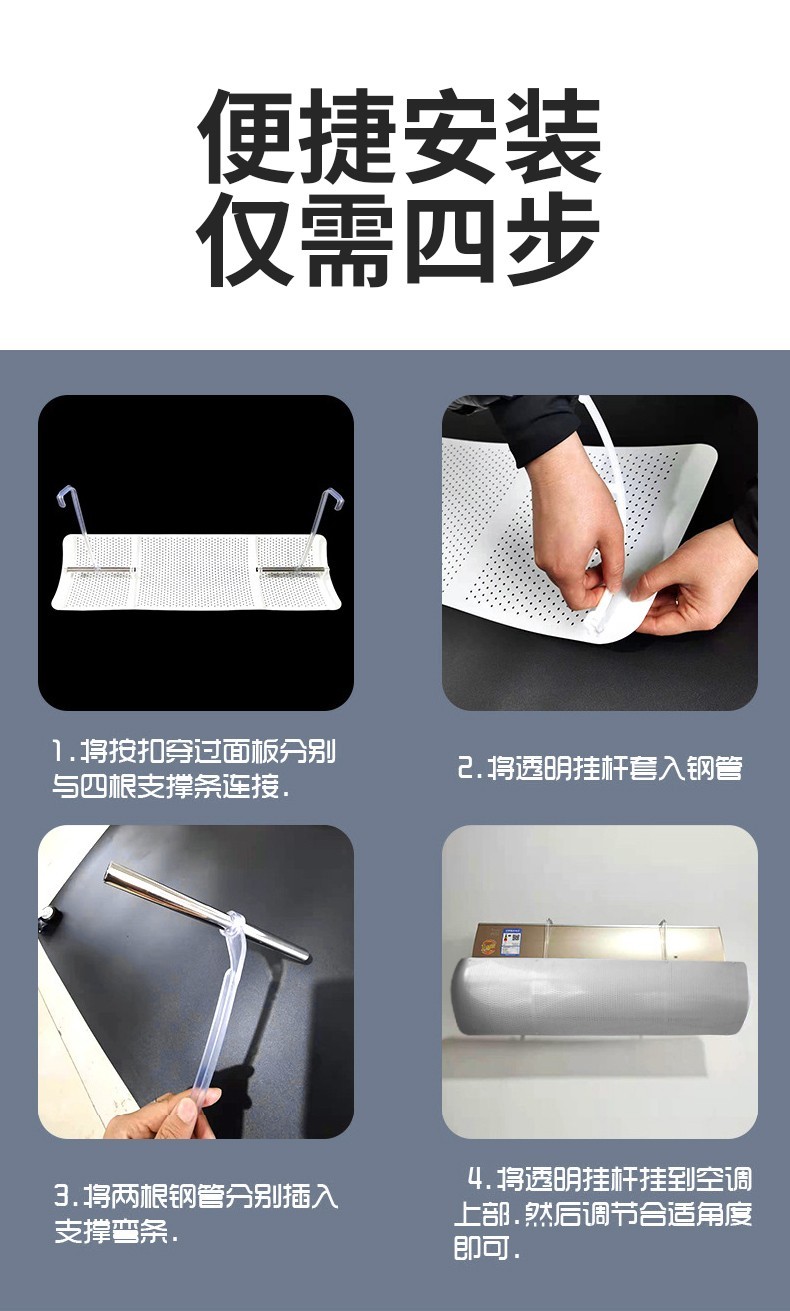 便捷安装
仅需四步

1.将按扣穿过面板分别与四根支撑条连接.

2.将透明挂杆套入钢管

3.将两根钢管分别插入支撑弯条.

4.将透明挂杆挂到空调上部.然后调节合适角度即可.