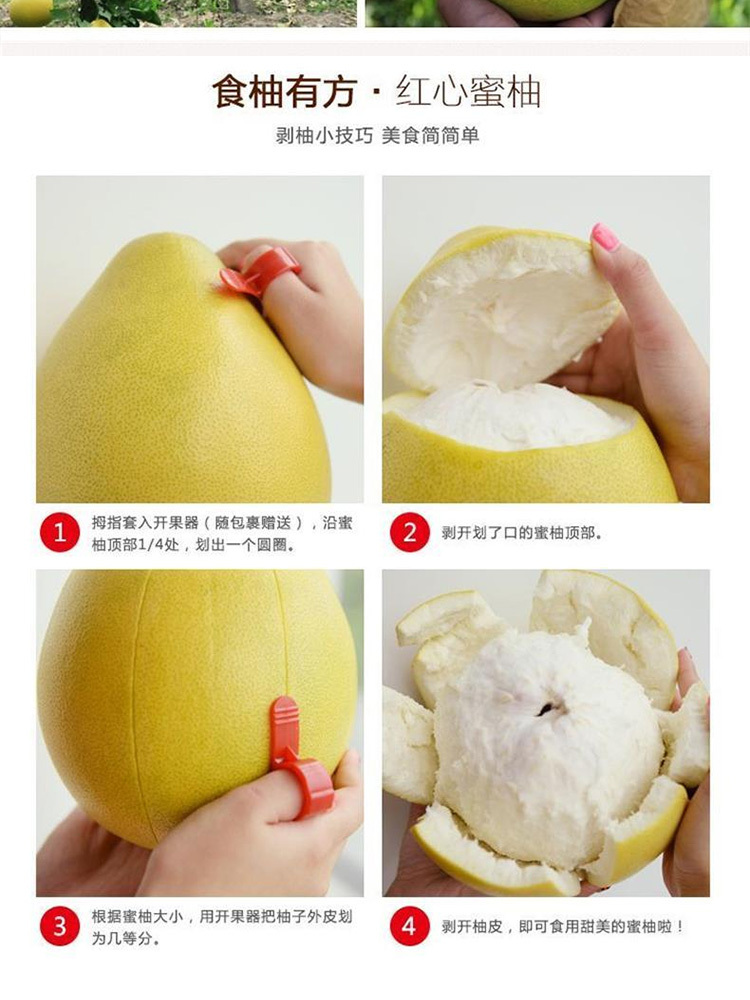 食柚有方 · 红心蜜柚

剥柚小技巧 美食简简单

1 拇指套入开果器（随包裹赠送），沿蜜柚顶部1/4处，划出一个圆圈。

2 剥开划了口的蜜柚顶部。

3 根据蜜柚大小，用开果器把柚子外皮划为几等分。

4 剥开柚皮，即可食用甜美的蜜柚啦！