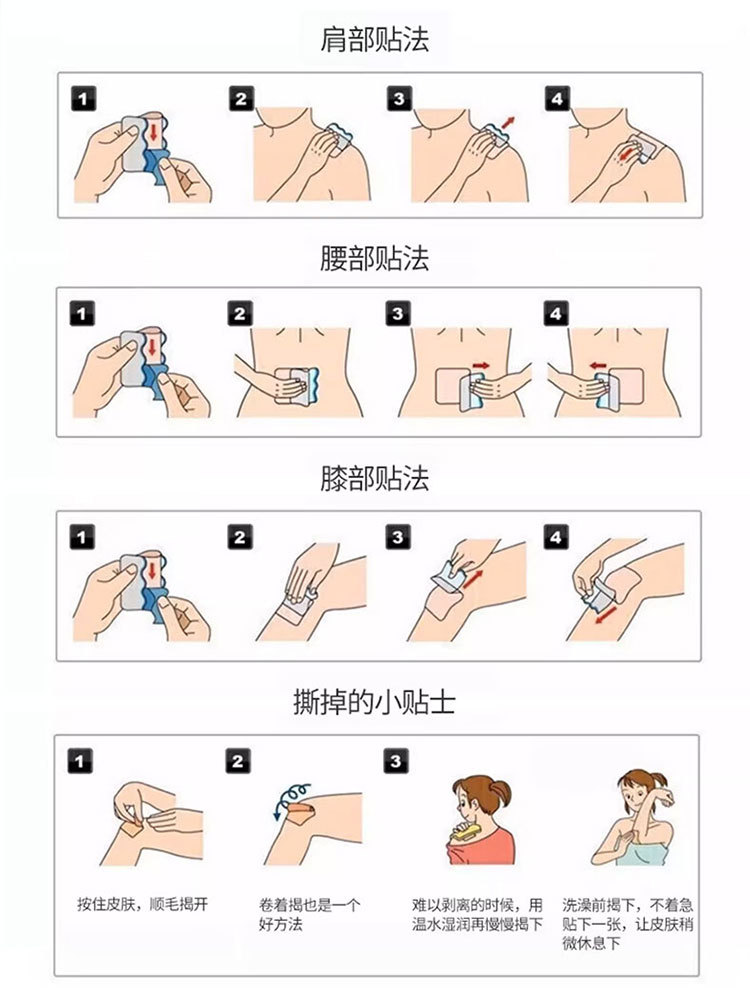 肩部贴法

1 2 3 4

腰部贴法

1 2 3 4

膝部贴法

1 2 3 4

撕掉的小贴士

1 2 3

按住皮肤，顺毛揭开

卷着揭也是一个好方法

难以剥离的时候，用温水湿润再慢慢揭下

洗澡前揭下，不着急贴下一张，让皮肤稍微休息下