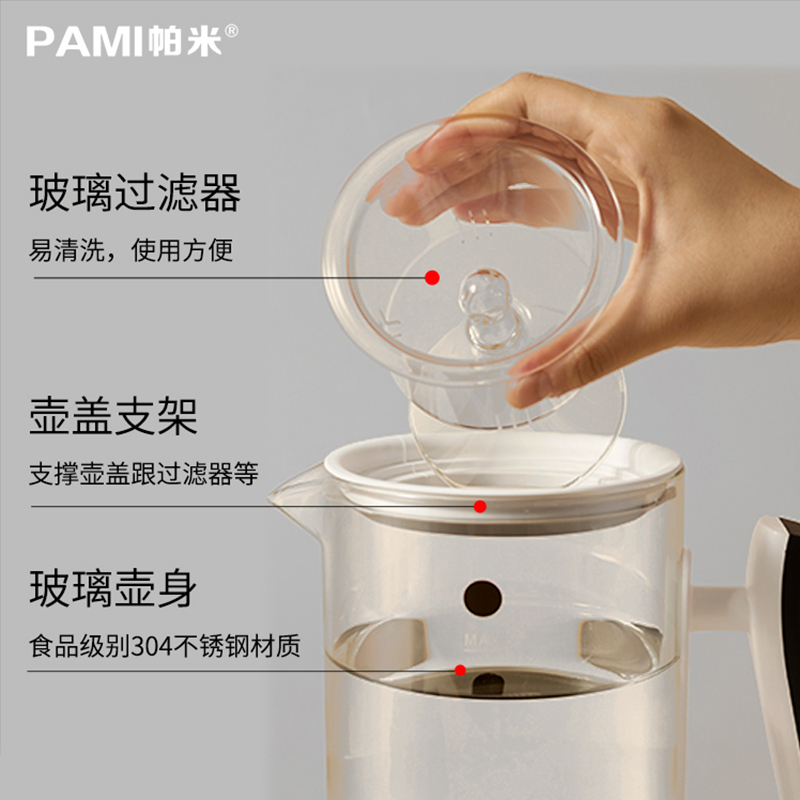 PAMI帕米®

玻璃过滤器

易清洗，使用方便

壶盖支架

支撑壶盖跟过滤器等

玻璃壶身

食品级别304不锈钢材质

MAX