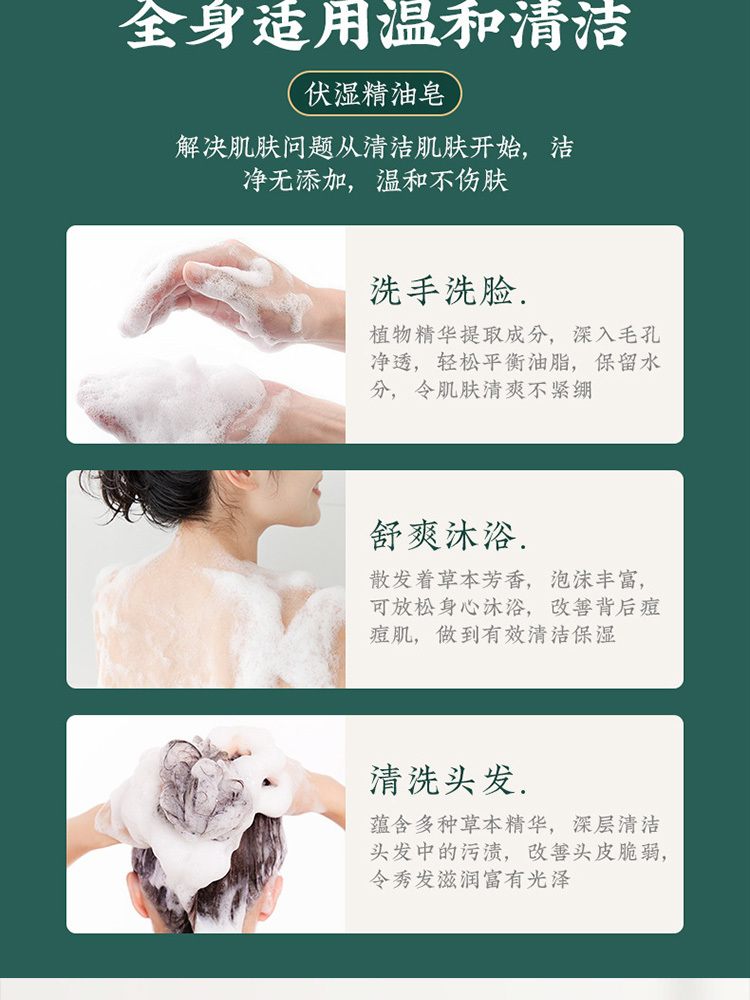 全身适用温和清洁

伏湿精油皂

解决肌肤问题从清洁肌肤开始，洁净无添加，温和不伤肤

洗手洗脸.

植物精华提取成分，深入毛孔净透，轻松平衡油脂，保留水分，令肌肤清爽不紧绷

舒爽沐浴.

散发着草本芳香，泡沫丰富，可放松身心沐浴，改善背后痘痘肌，做到有效清洁保湿

清洗头发.

蕴含多种草本精华，深层清洁头发中的污渍，改善头皮脆弱，令秀发滋润富有光泽