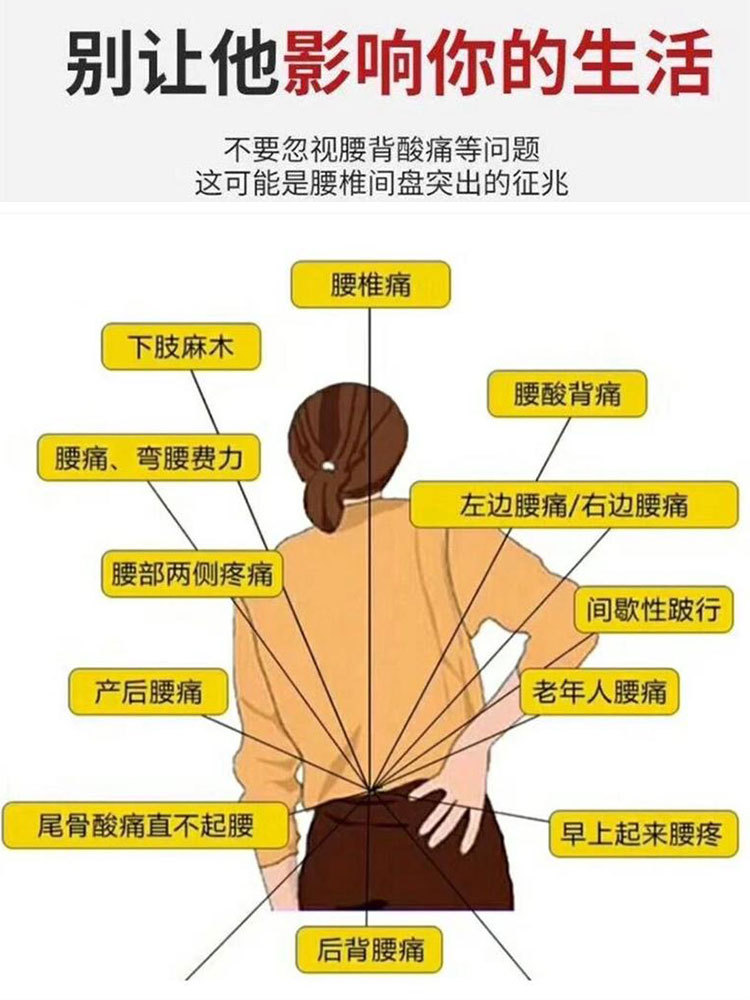 别让他影响你的生活

不要忽视腰背酸痛等问题
这可能是腰椎间盘突出的征兆

腰椎痛

下肢麻木

腰酸背痛

腰痛、弯腰费力

左边腰痛/右边腰痛

腰部两侧疼痛

间歇性跛行

产后腰痛

老年人腰痛

尾骨酸痛直不起腰

早上起来腰疼

后背腰痛