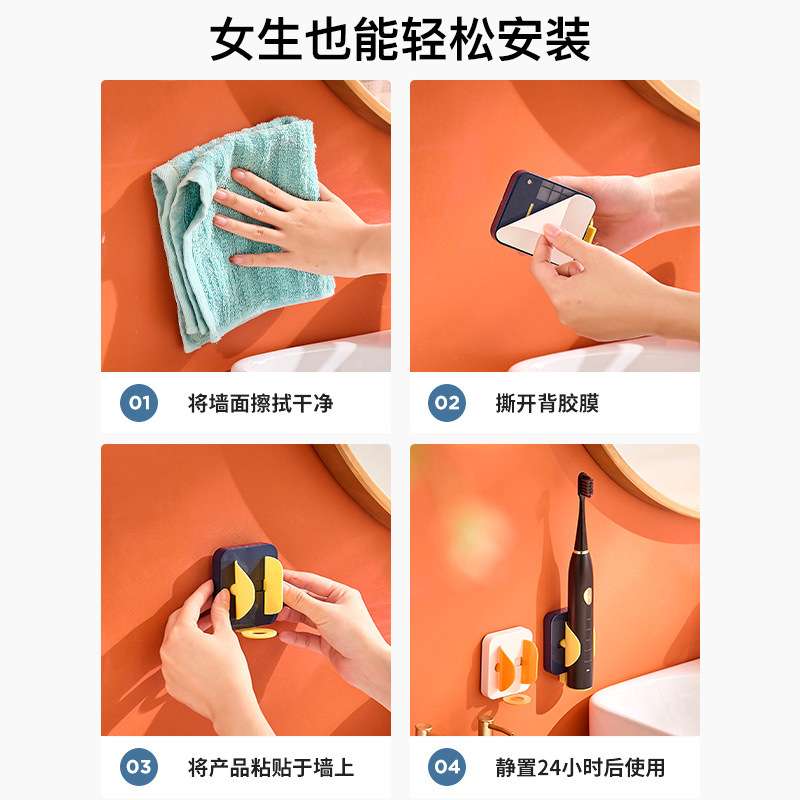 女生也能轻松安装

01 将墙面擦拭干净

02 撕开背胶膜

03 将产品粘贴于墙上

04 静置24小时后使用