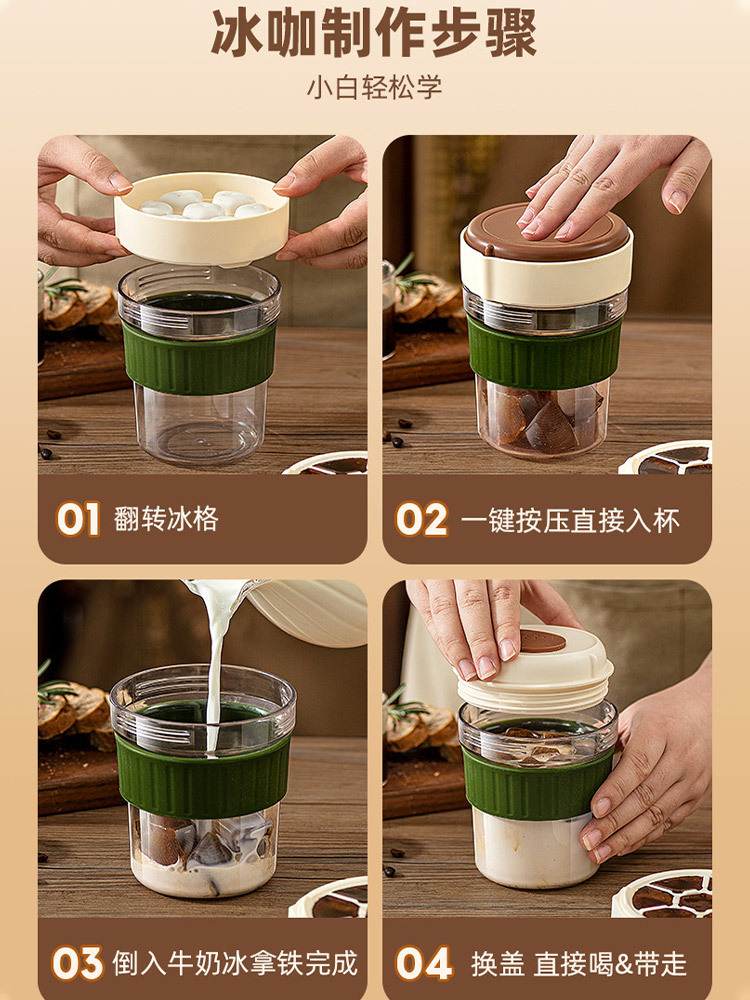 冰咖制作步骤

小白轻松学

01 翻转冰格

02 一键按压直接入杯

03 倒入牛奶冰拿铁完成

04 换盖 直接喝&带走