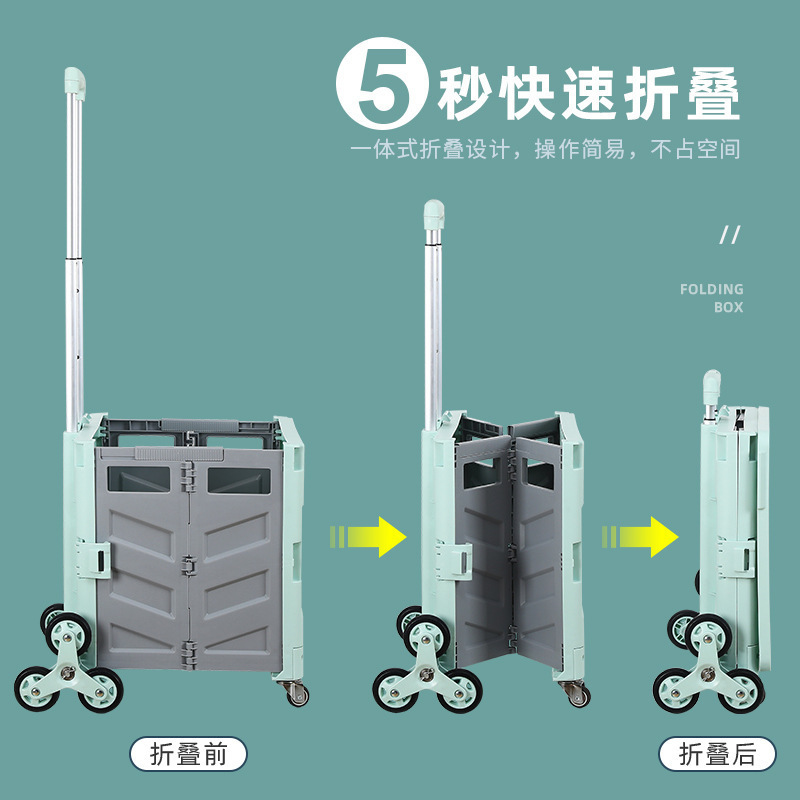 5秒快速折叠

一体式折叠设计，操作简易，不占空间

//

FOLDING
BOX

折叠前

折叠后