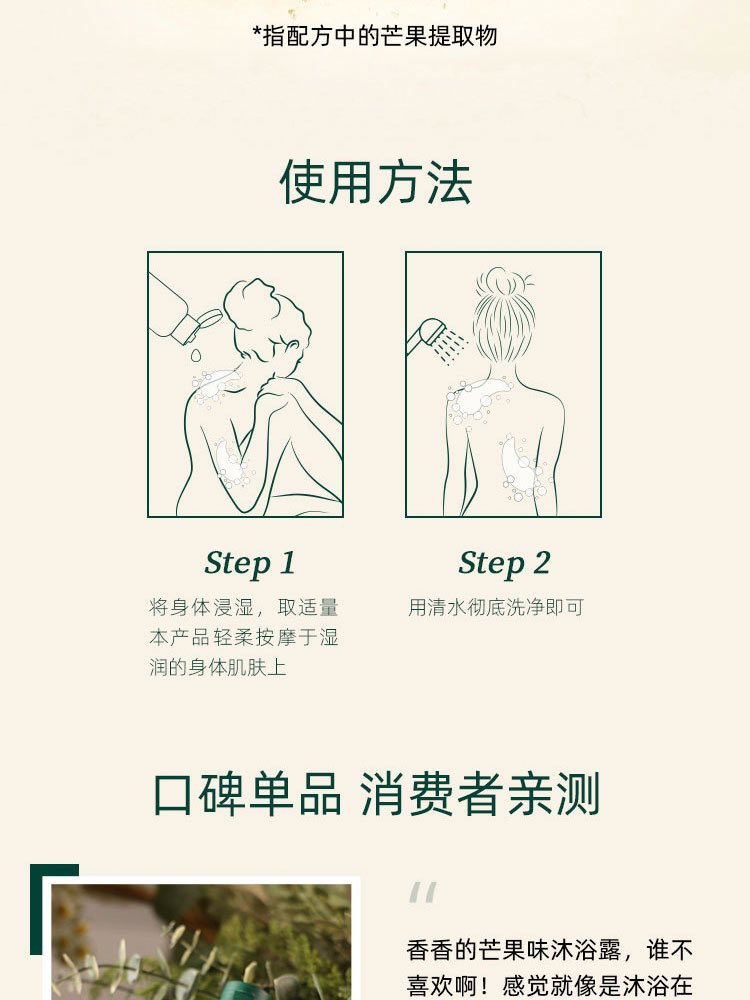 *指配方中的芒果提取物

使用方法

Step 1
将身体浸湿，取适量本产品轻柔按摩于湿润的身体肌肤上

Step 2
用清水彻底洗净即可

口碑单品 消费者亲测

“

香香的芒果味沐浴露，谁不喜欢啊！感觉就像是沐浴在