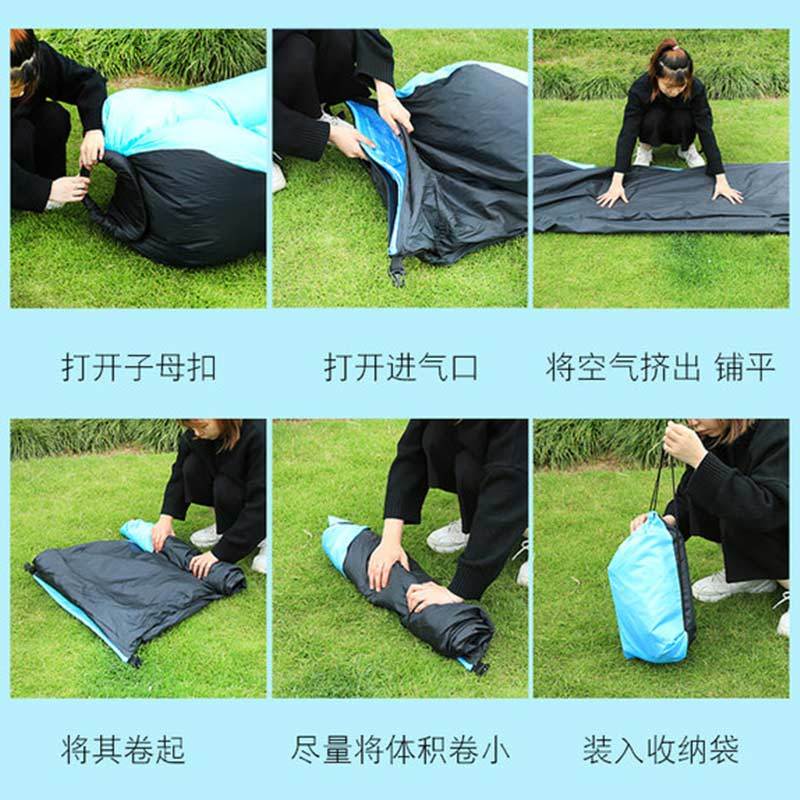 打开子母扣

打开进气口

将空气挤出 铺平

将其卷起

尽量将体积卷小

装入收纳袋