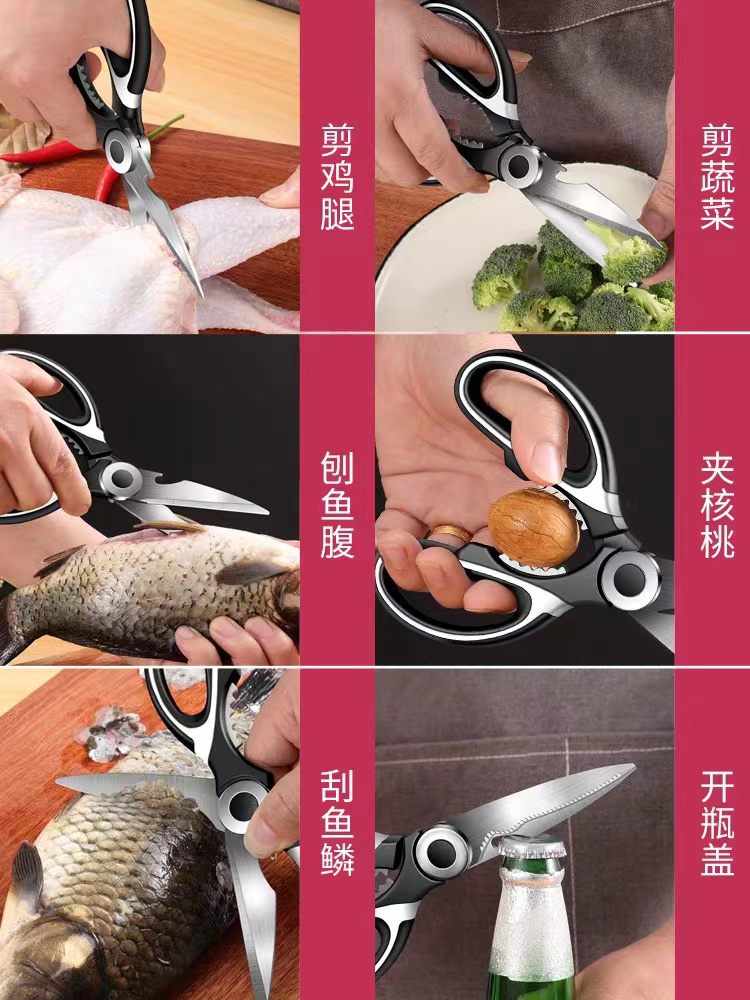 剪鸡腿

剪蔬菜

刨鱼腹

夹核桃

刮鱼鳞

开瓶盖