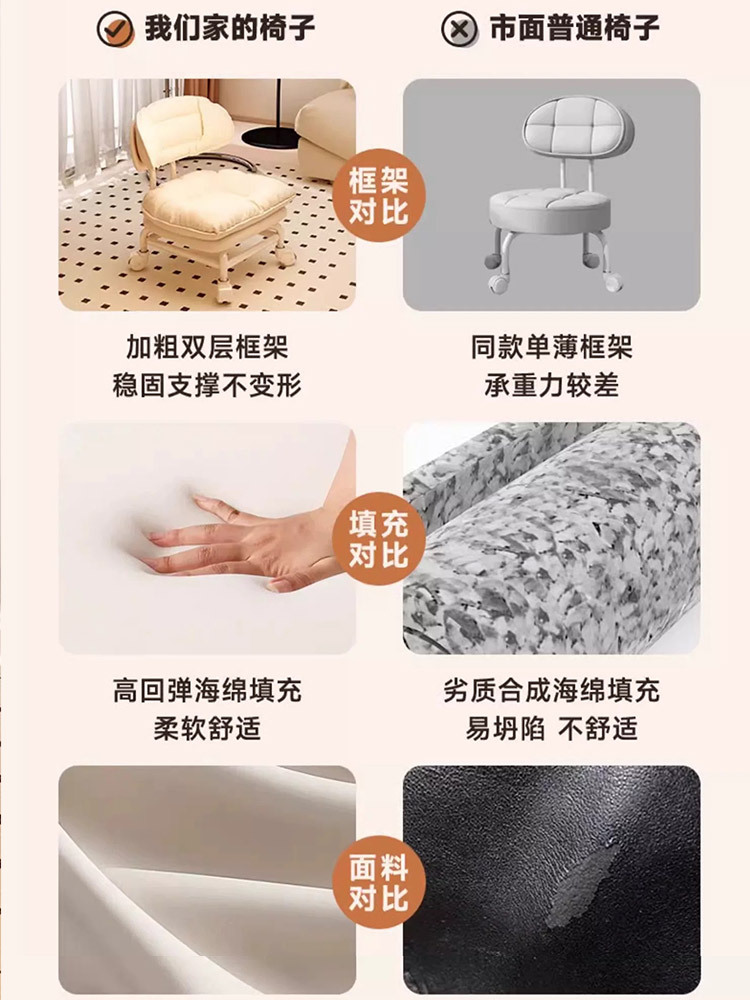 我们家的椅子

市面普通椅子

框架对比

加粗双层框架
稳固支撑不变形

同款单薄框架
承重力较差

填充对比

高回弹海绵填充
柔软舒适

劣质合成海绵填充
易坍陷 不舒适

面料对比