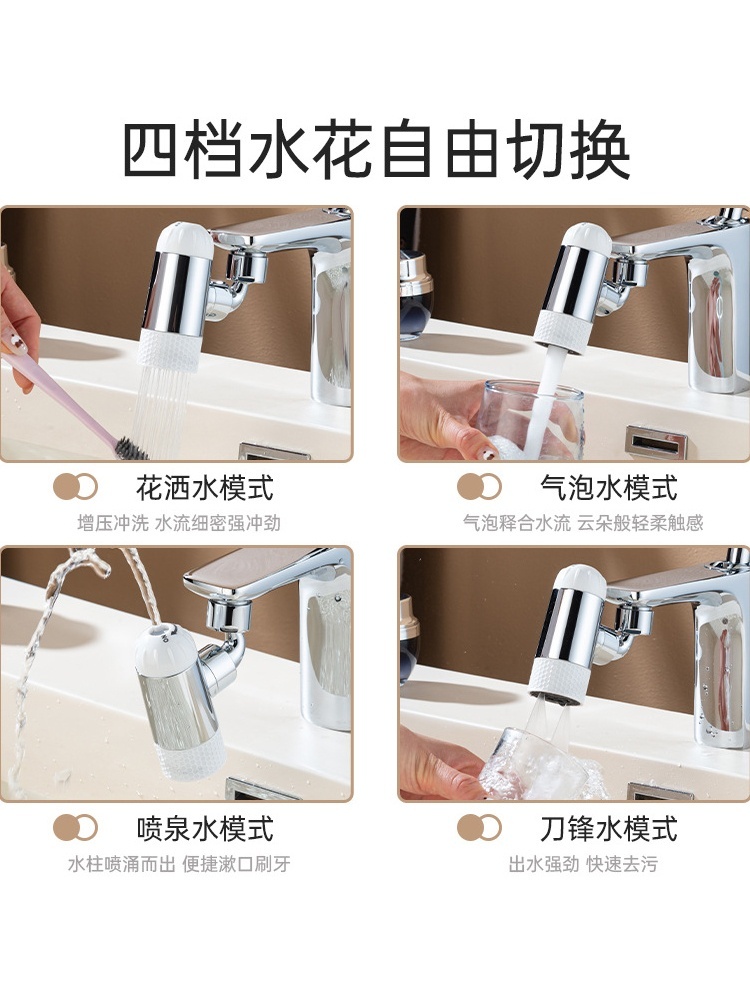 四档水花自由切换

花洒水模式
增压冲洗 水流细密强冲劲

气泡水模式
气泡释合水流 云朵般轻柔触感

喷泉水模式
水柱喷涌而出 便捷漱口刷牙

刀锋水模式
出水强劲 快速去污