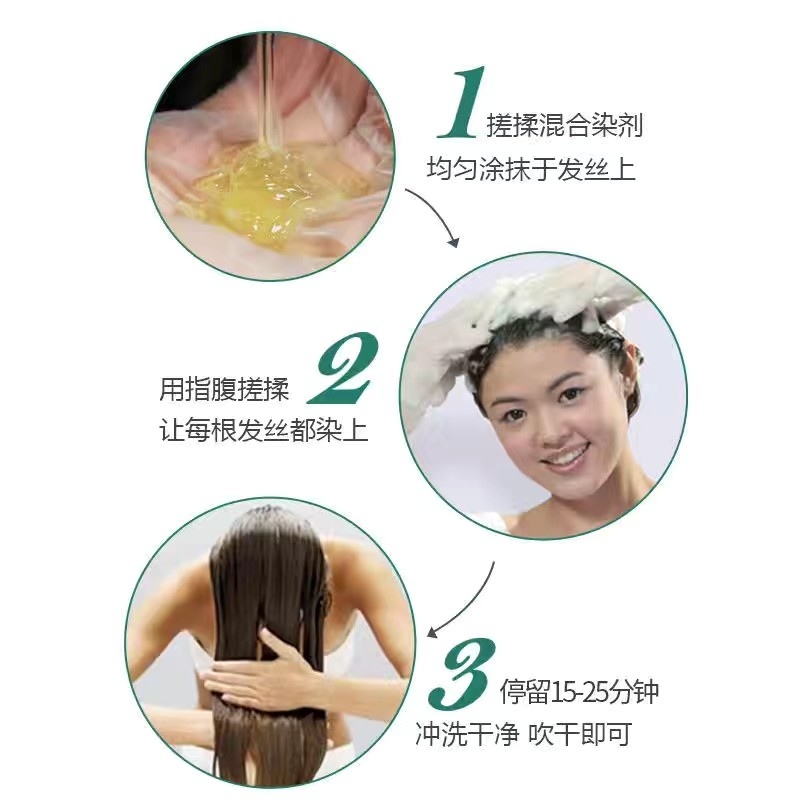 1 搓揉混合染剂
均匀涂抹于发丝上

用指腹搓揉 2
让每根发丝都染上

3 停留15-25分钟
冲洗干净 吹干即可